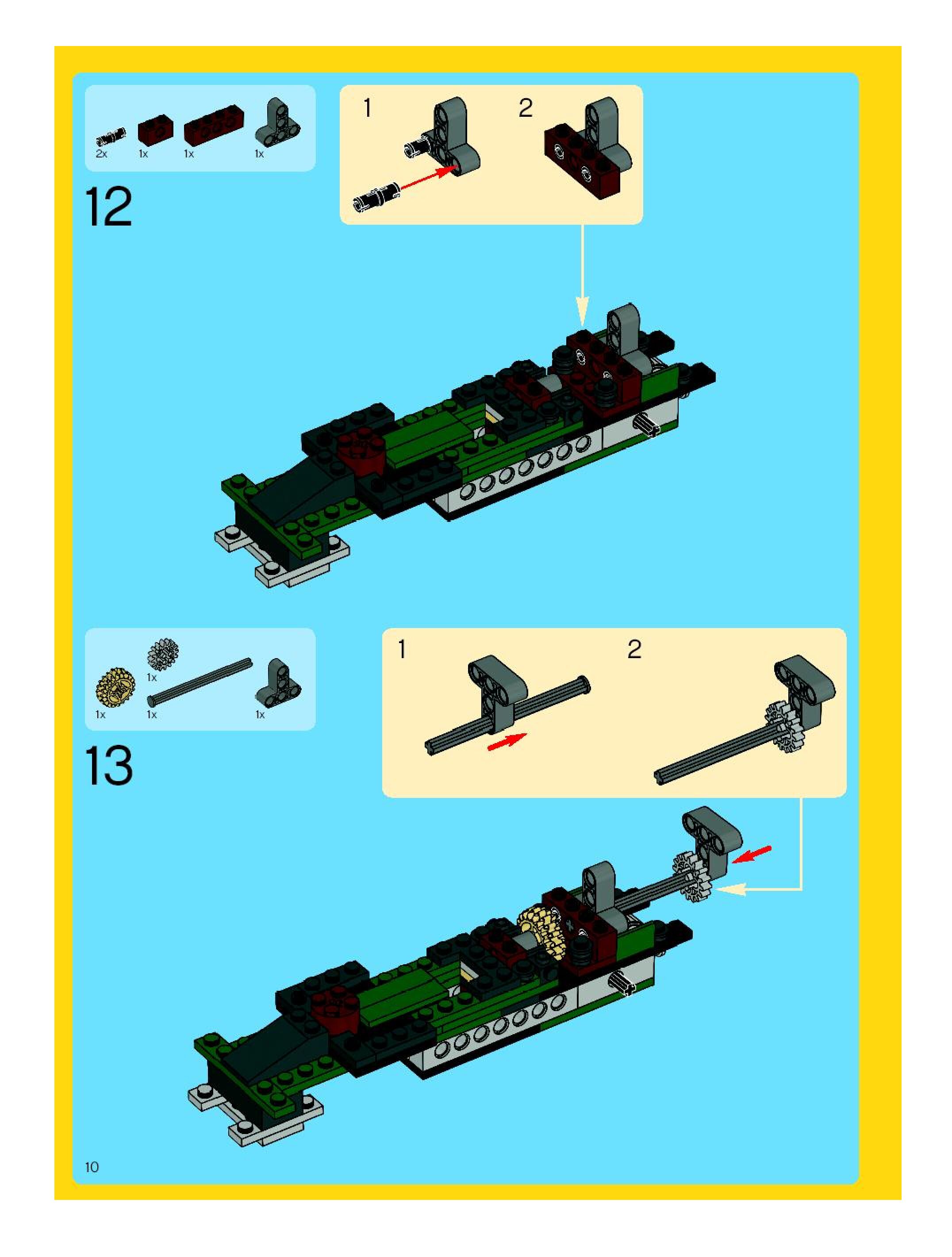 2x 1x 1x 1x

12

1 2

1x

1x 1x 1x

13

1 2

10