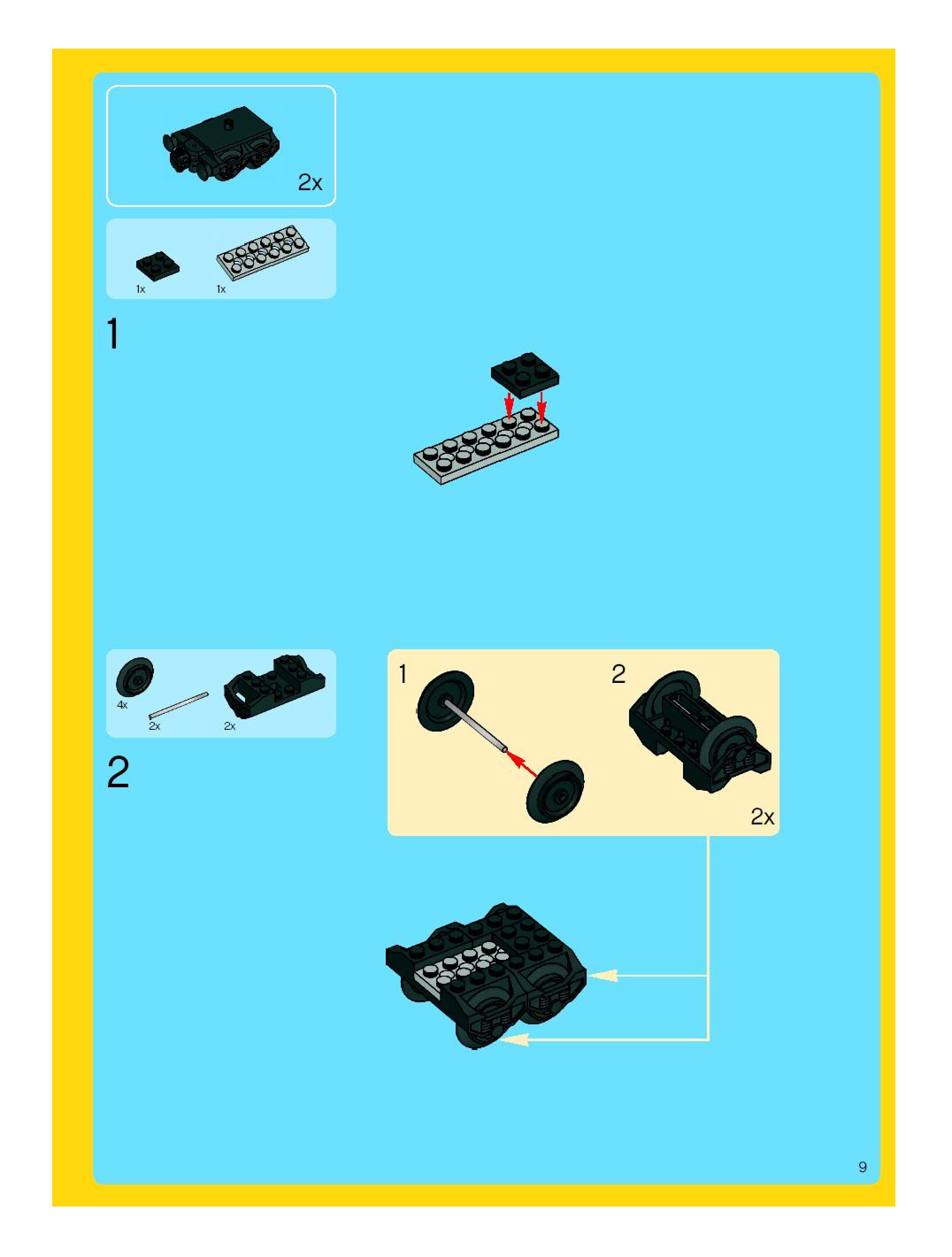 2x

1x 1x

1

4x 2x 2x

2

1 2

2x

9