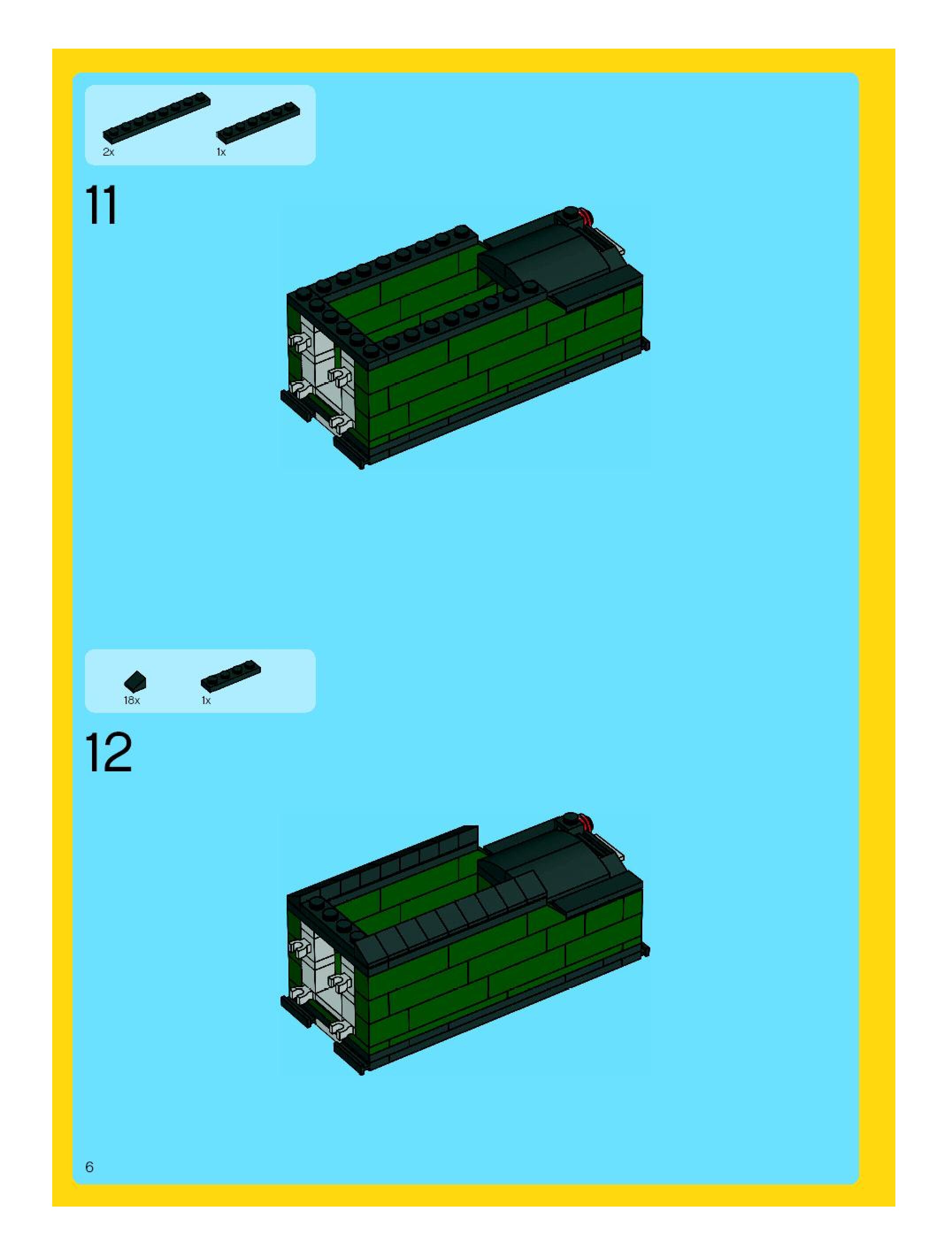 2x

1x

11

18x

1x

12

6