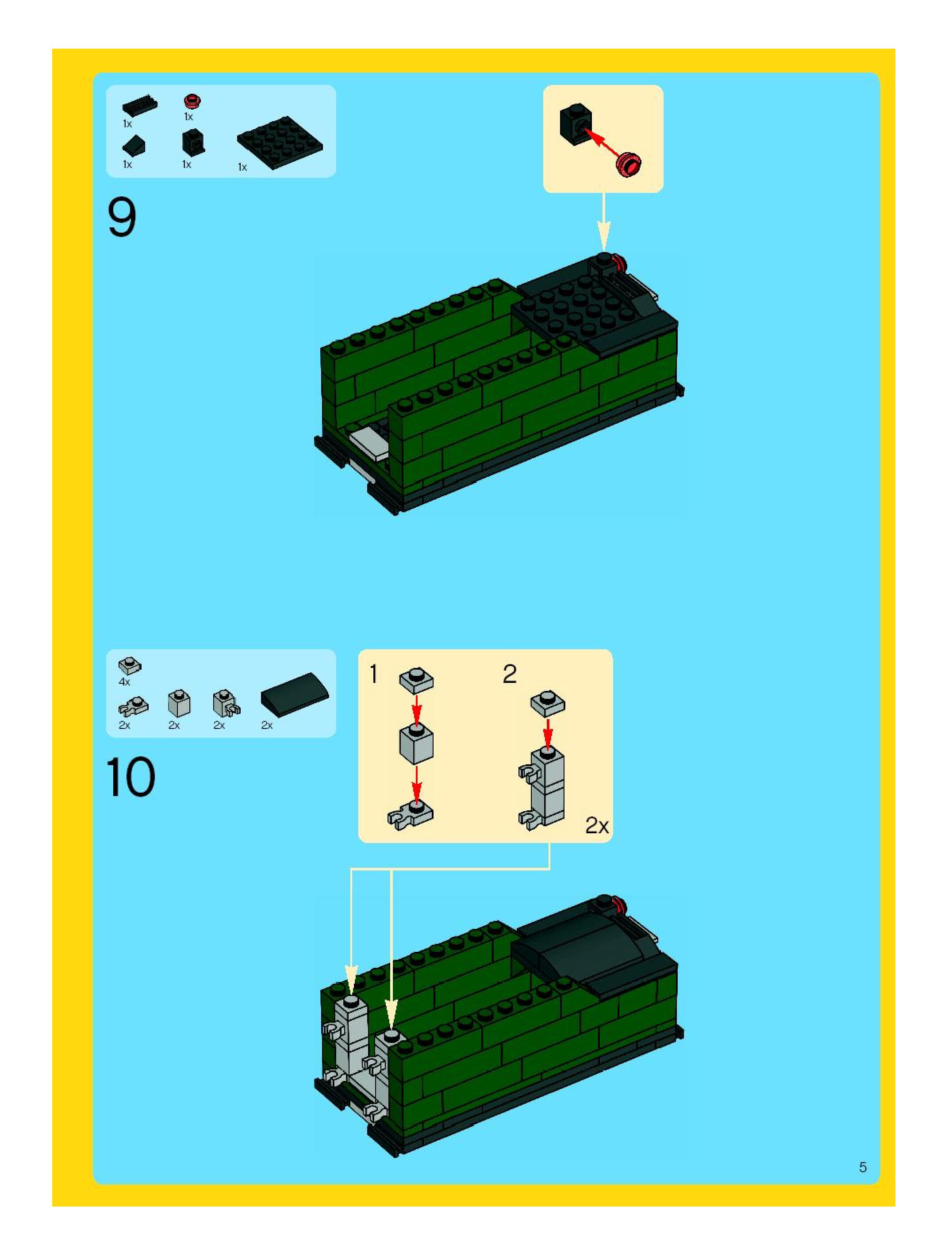 1x
1x
1x
1x
1x

9

4x
2x
2x
2x
2x

10

1
2
2x

5