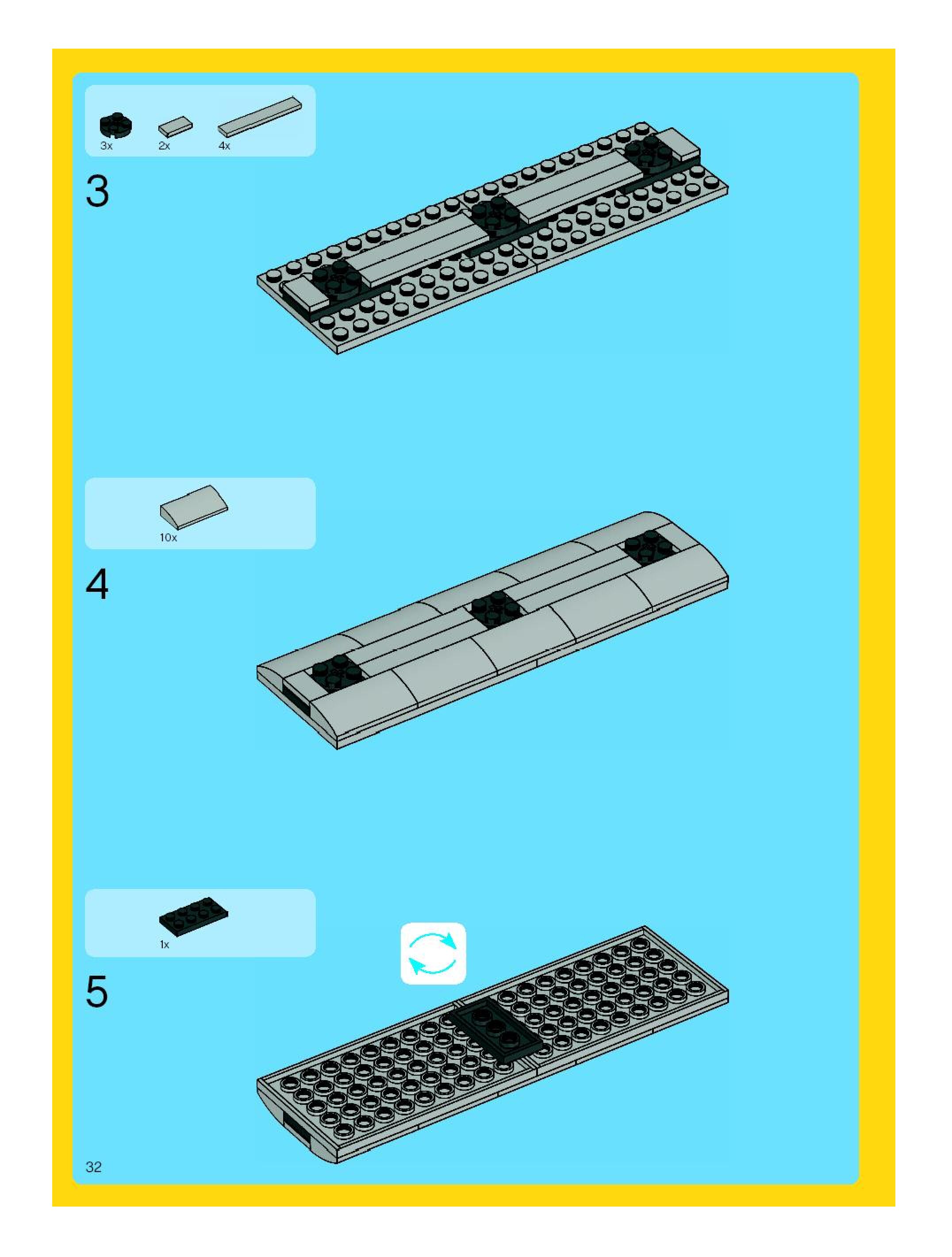 3x 2x 4x

3

10x

4

1x

5

32