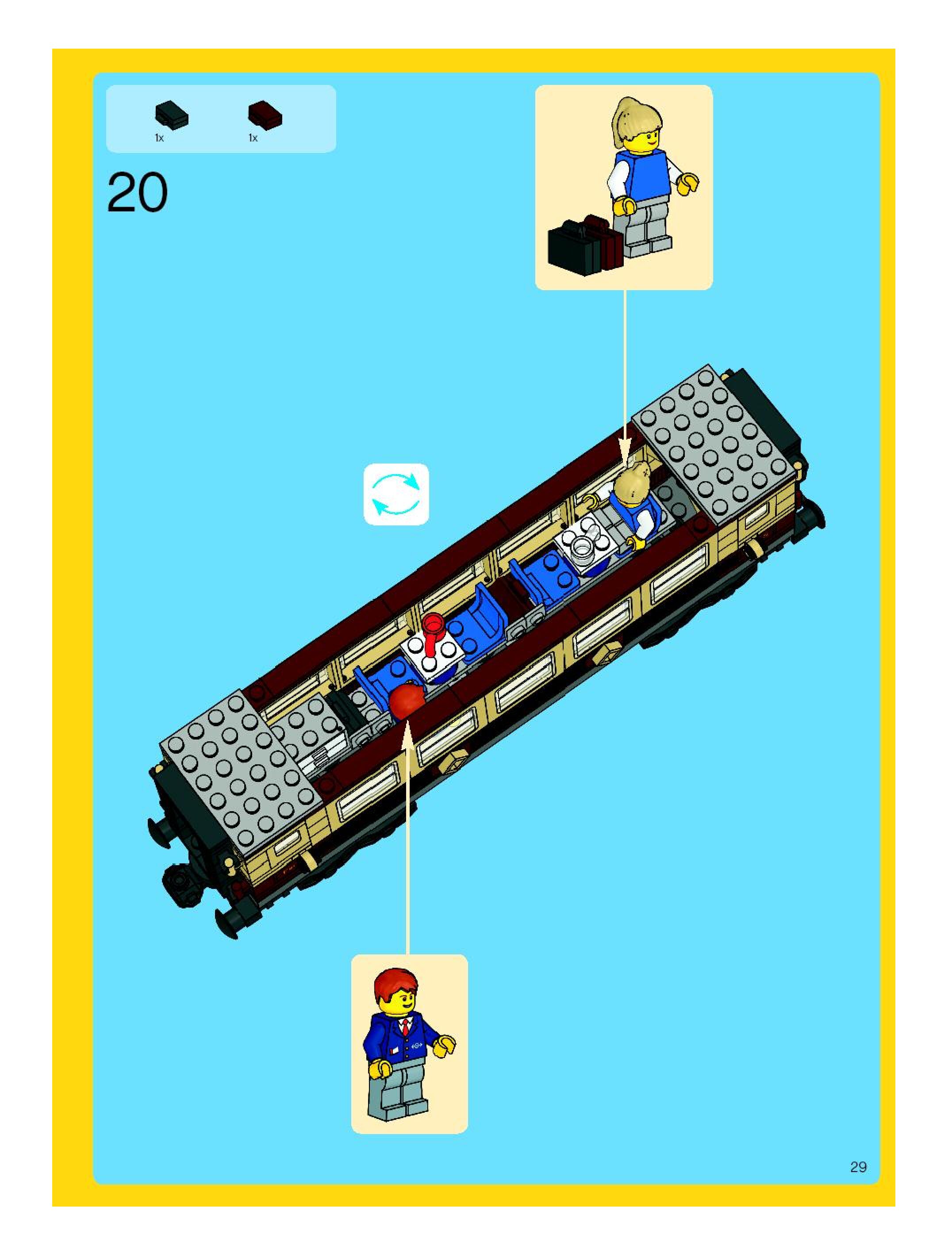 1x
1x

20

29