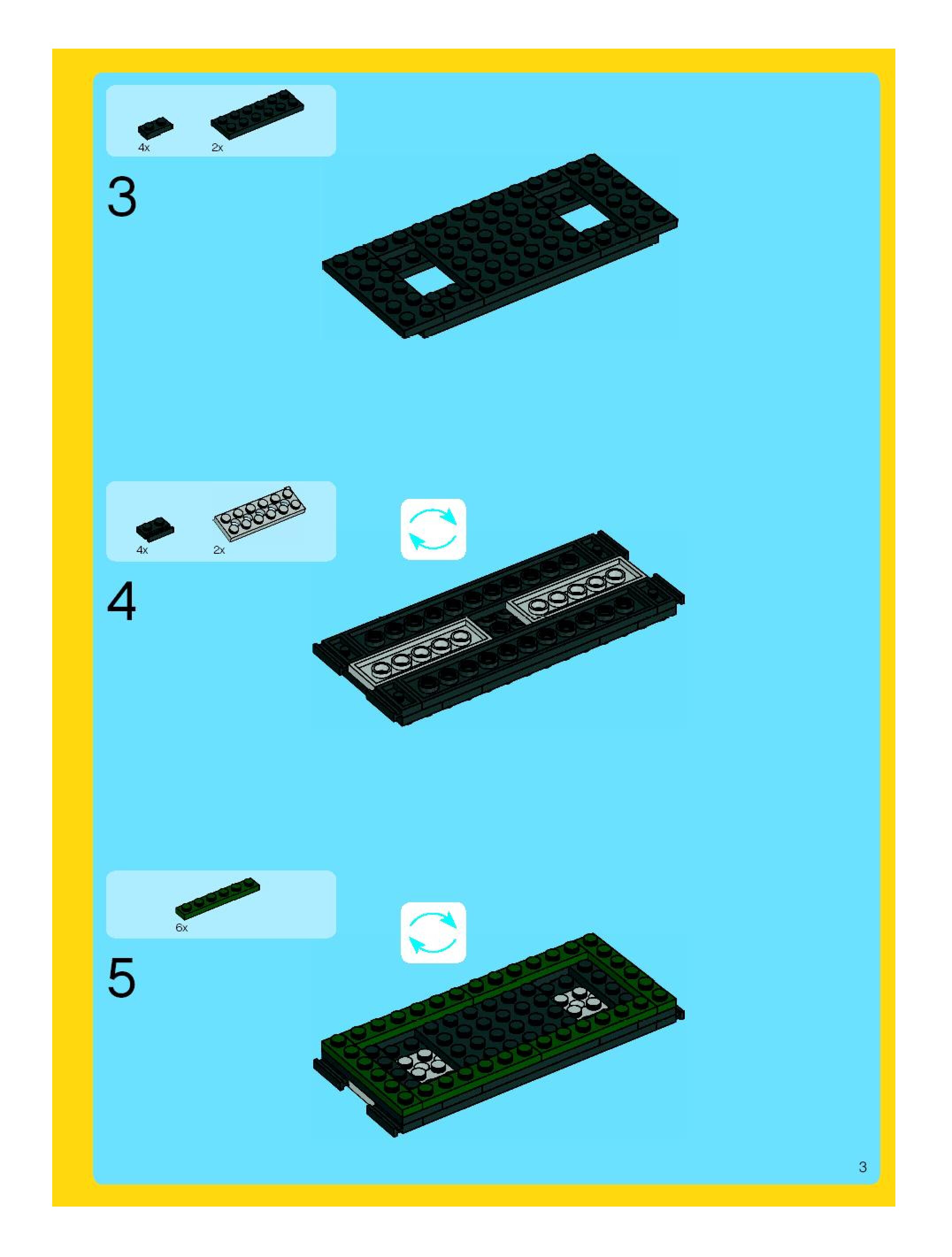 4x
2x

3

4x
2x

4

6x

5

3