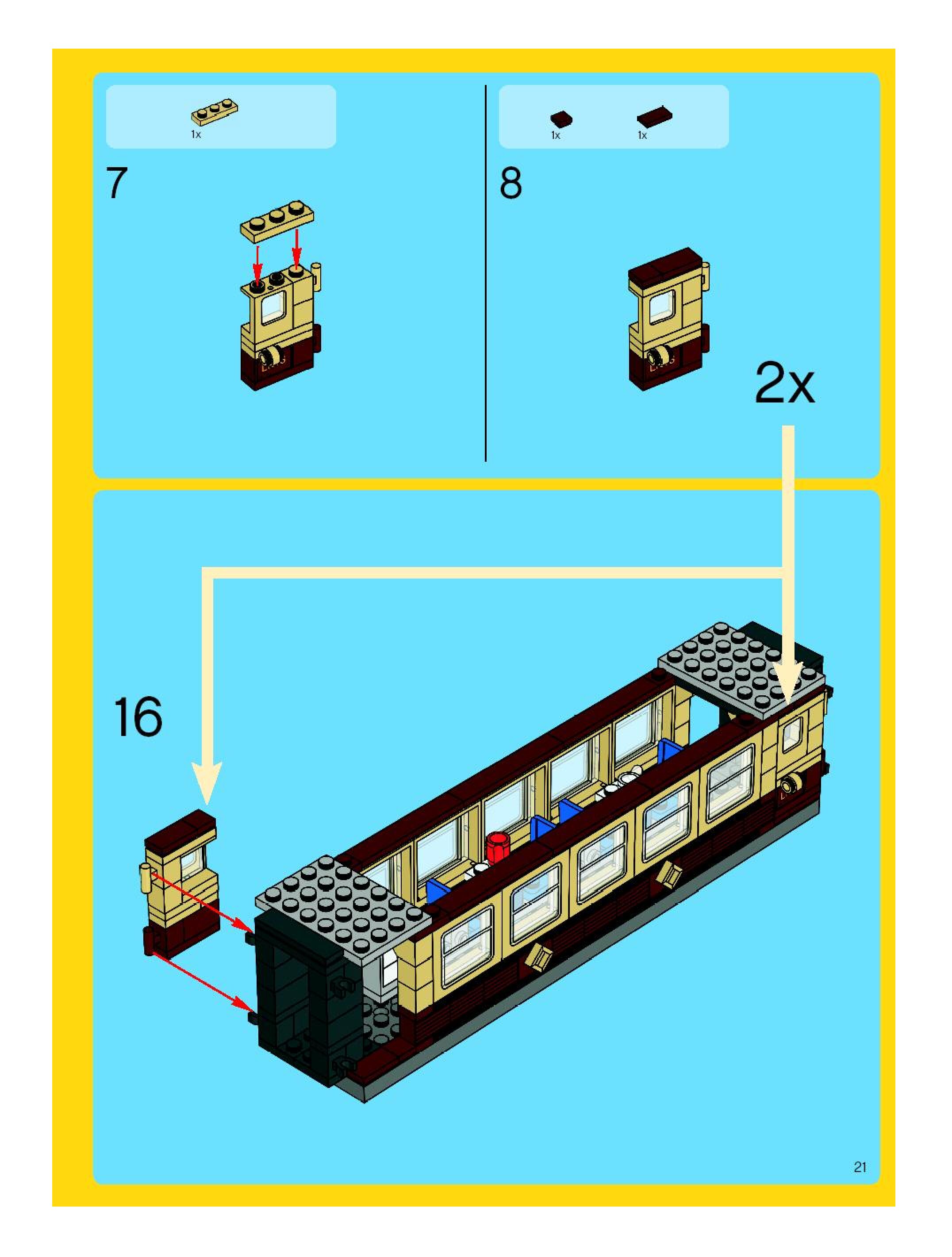 1x

7

1x 1x

8

2x

16

21