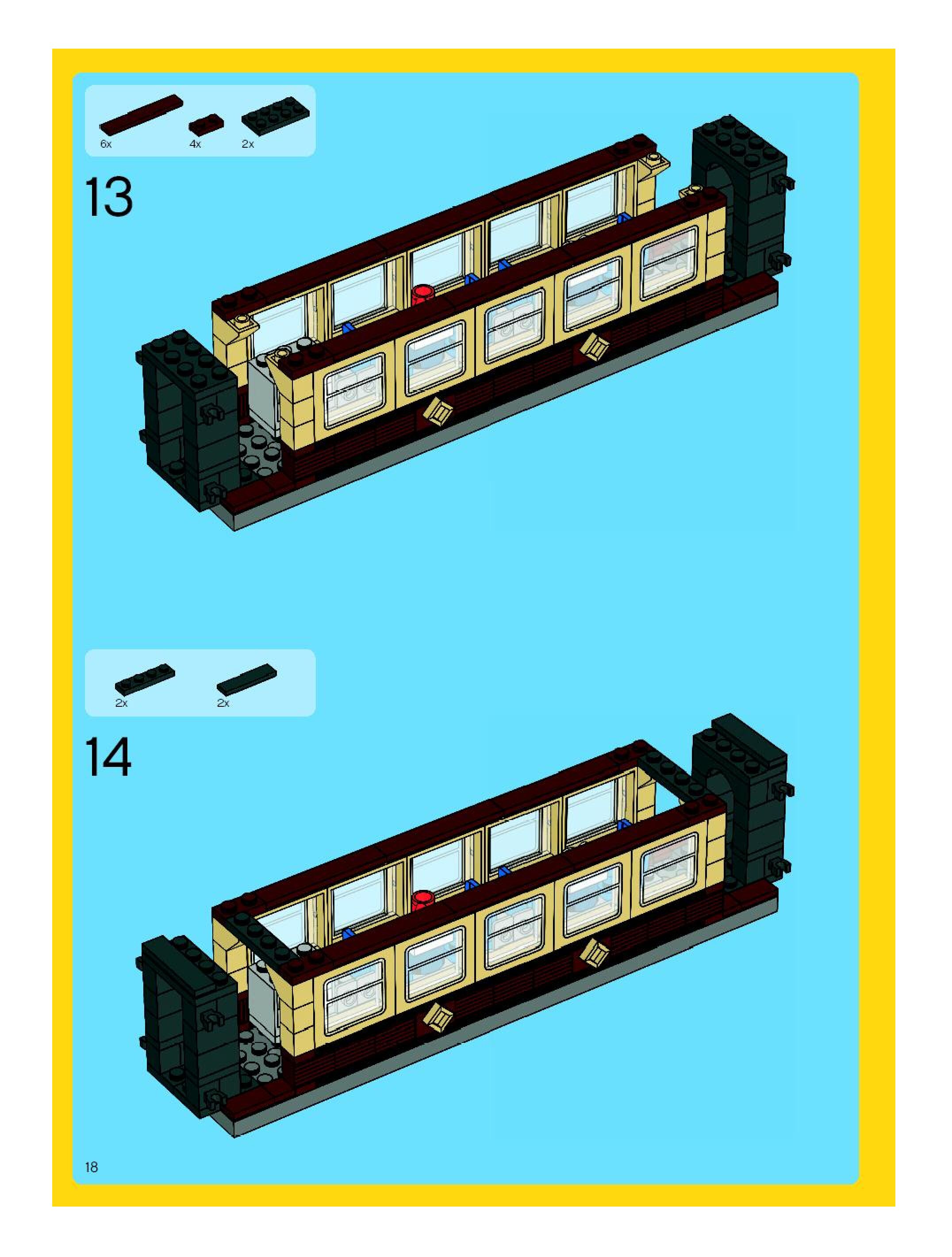 6x 4x 2x

13

2x 2x

14

18