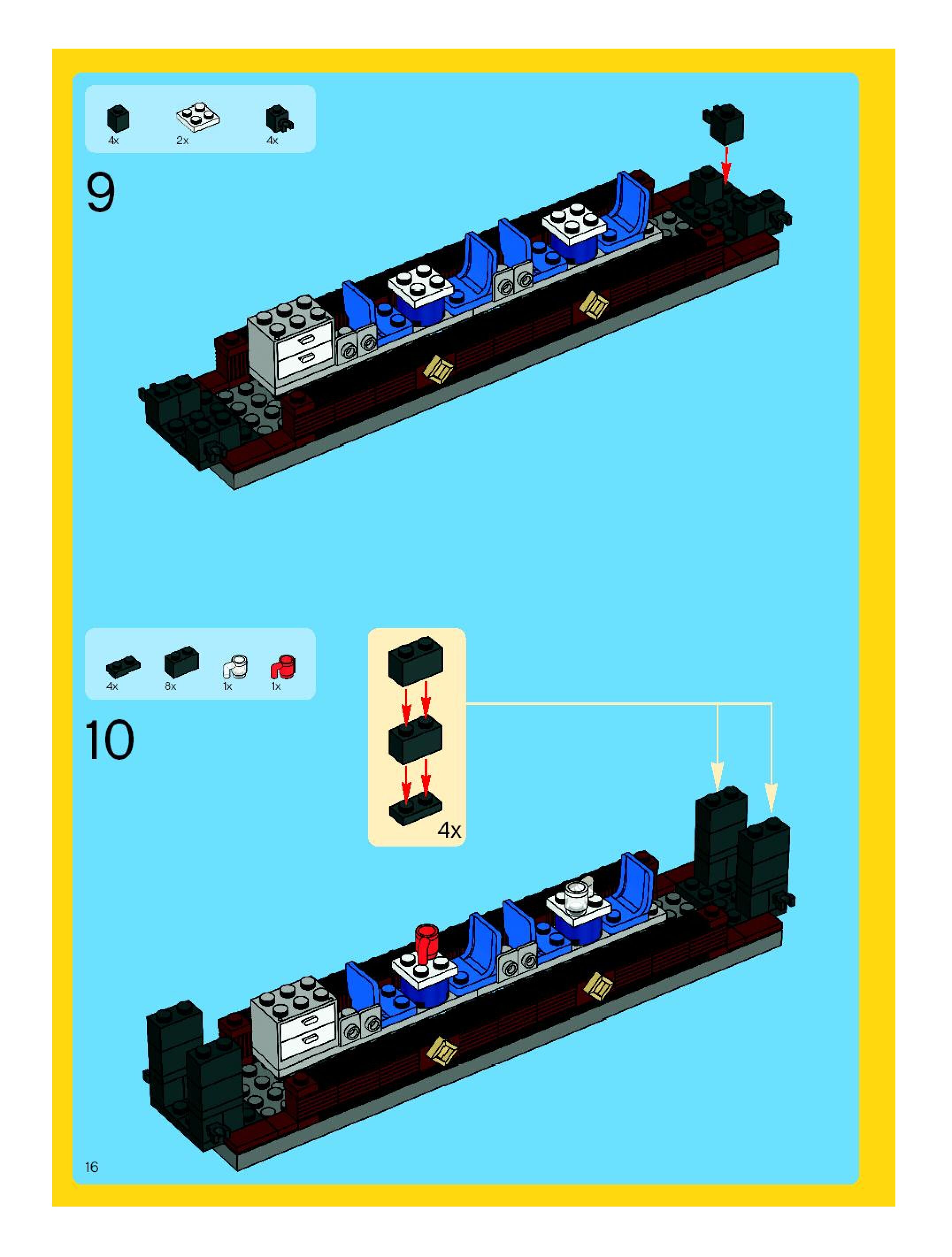 4x 2x 4x

9

4x 8x 1x 1x

10

4x

16