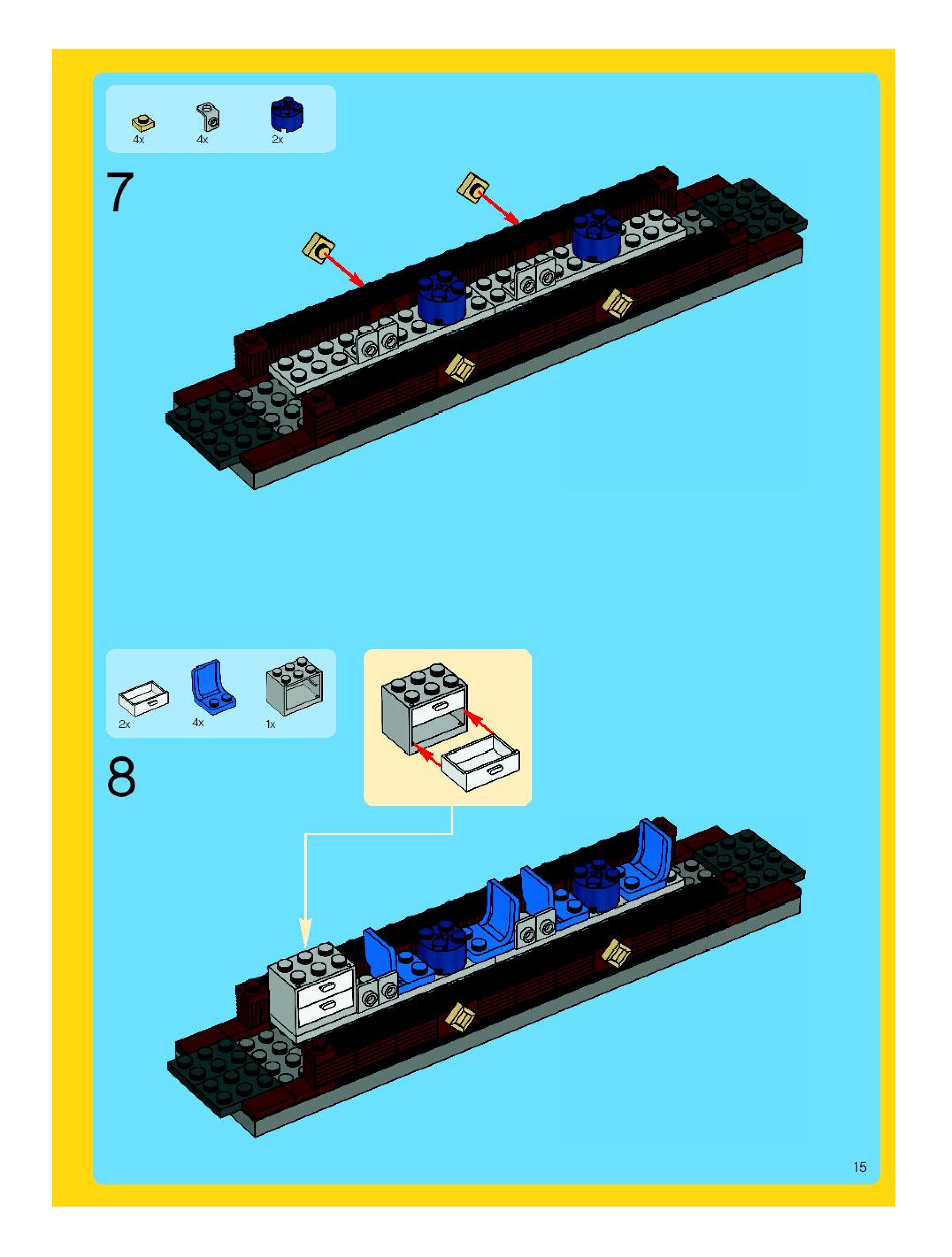 4x 4x 2x

7

2x 4x 1x

8

15