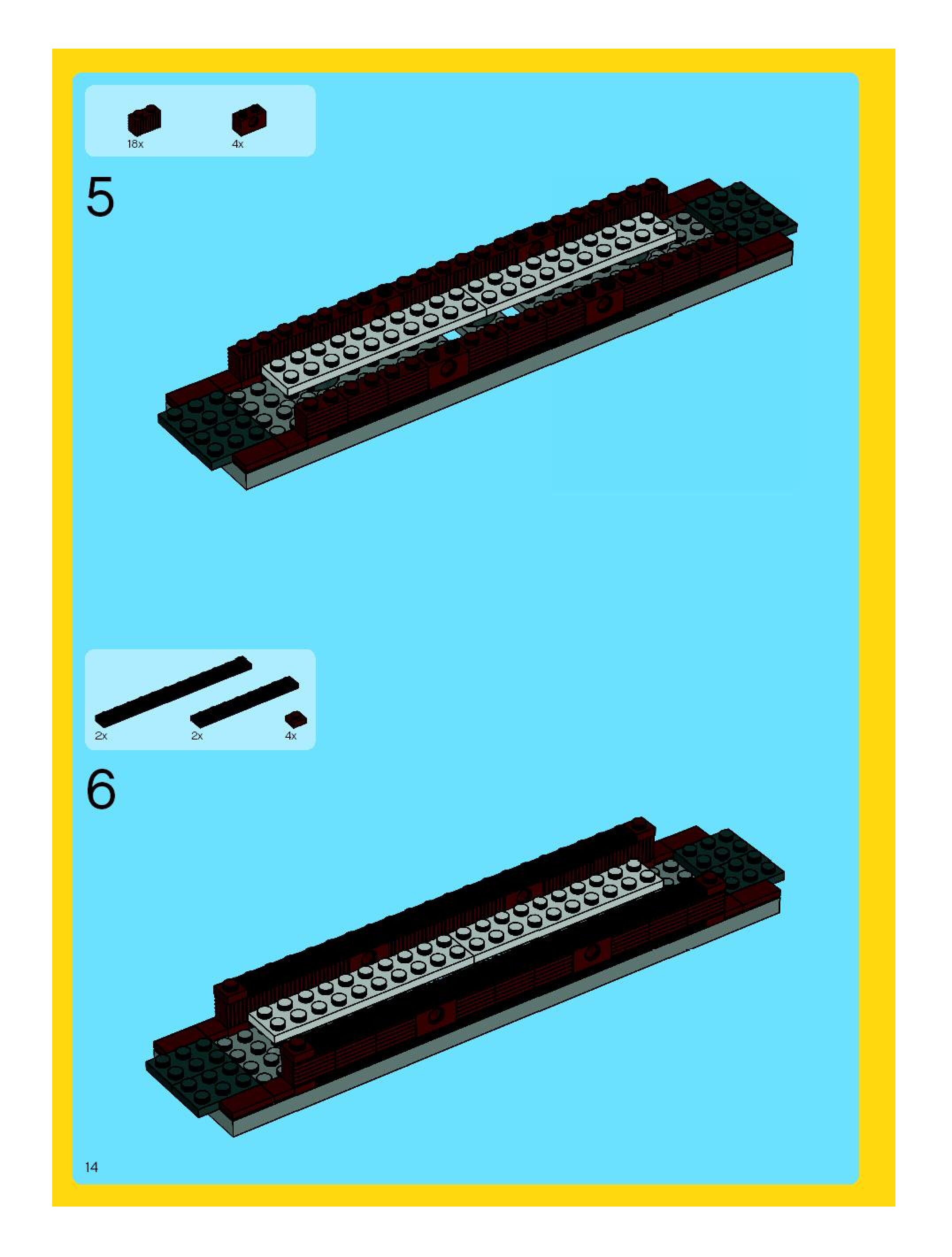 18x
4x

5

2x
2x
4x

6

14