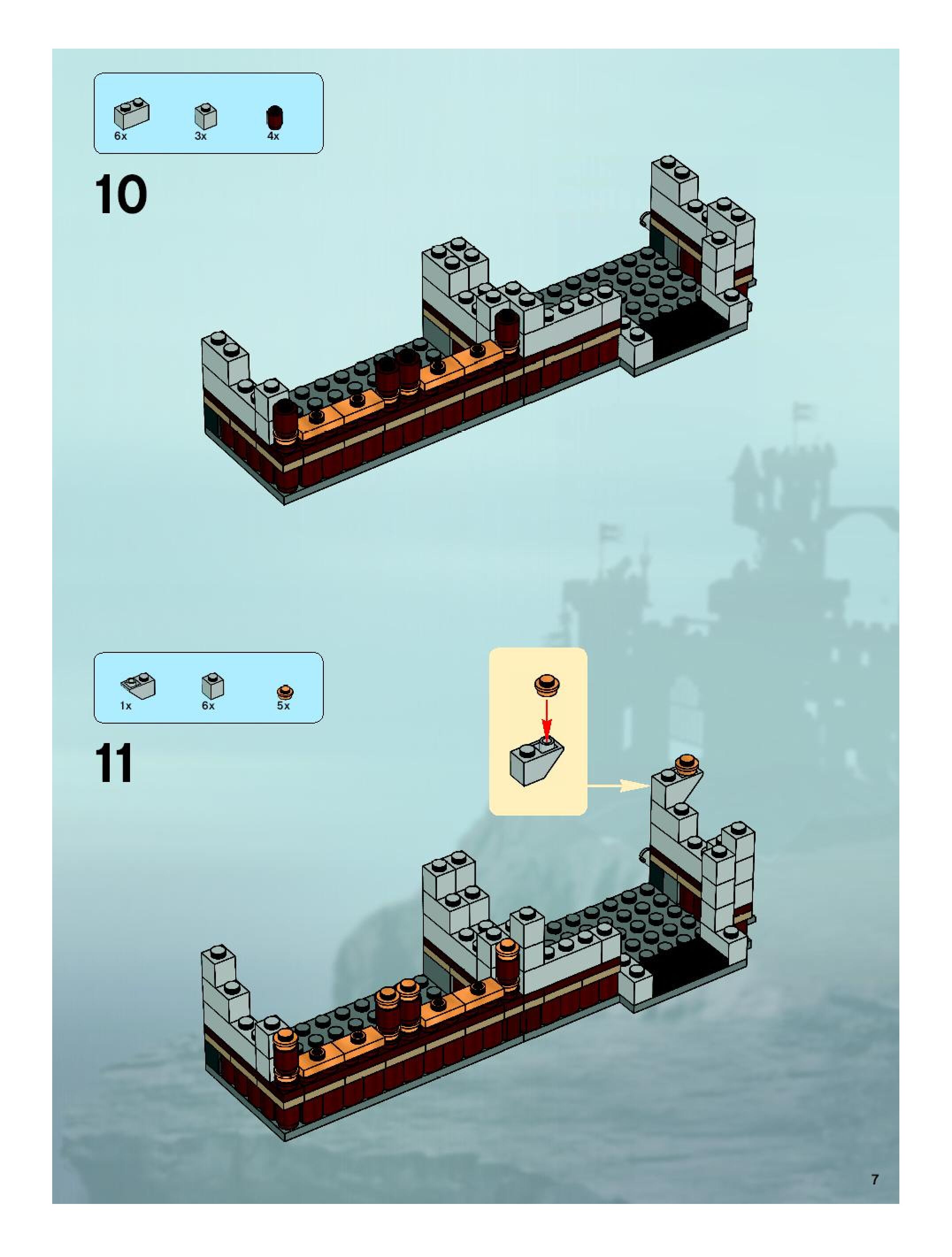 6x 3x 4x

10

1x 6x 5x

11

7