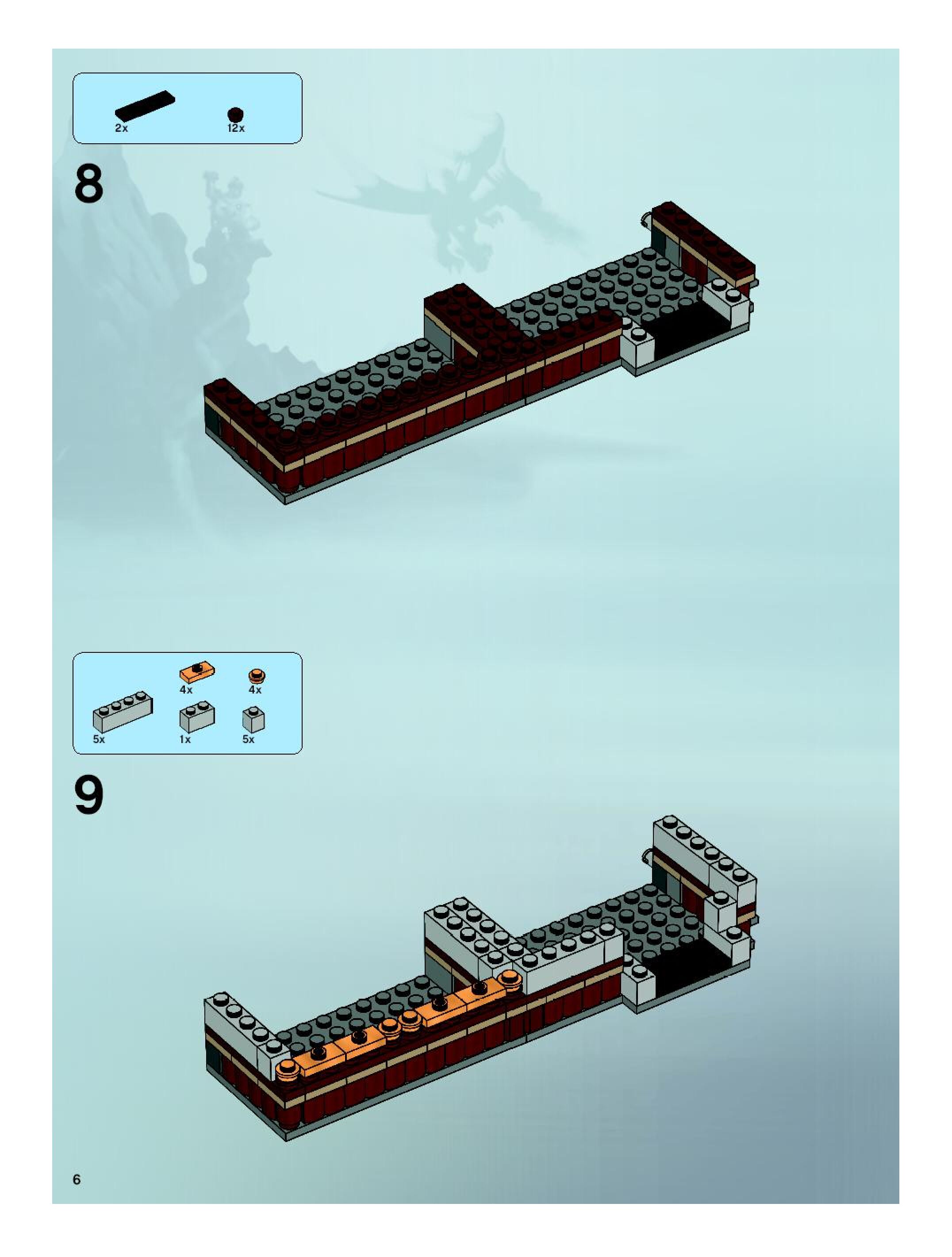 2x
12x

8

4x
4x
5x
1x
5x

9

6