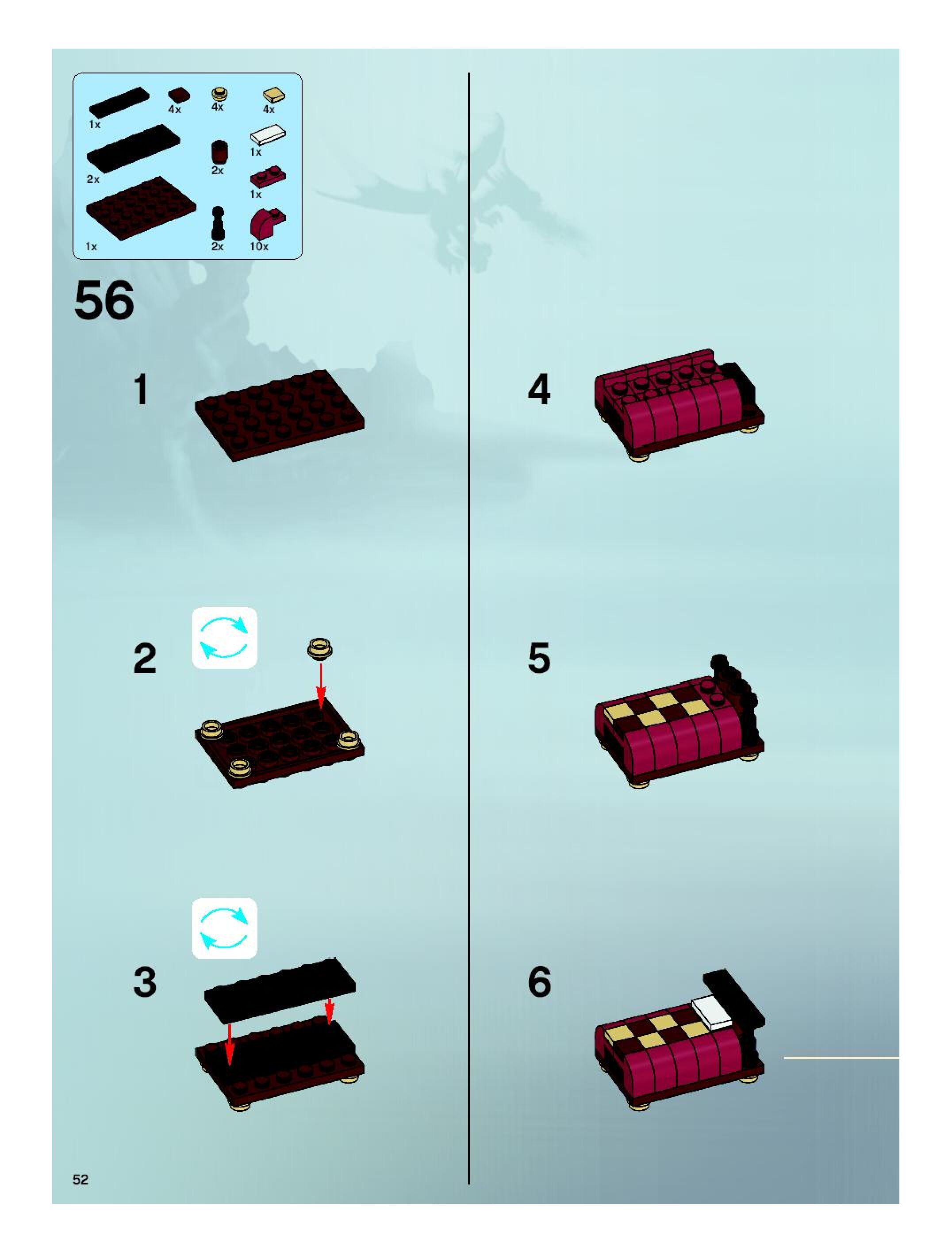 1x 4x 4x 4x
2x 2x 1x
1x
1x 2x 10x

56

1

2

3

4

5

6

52