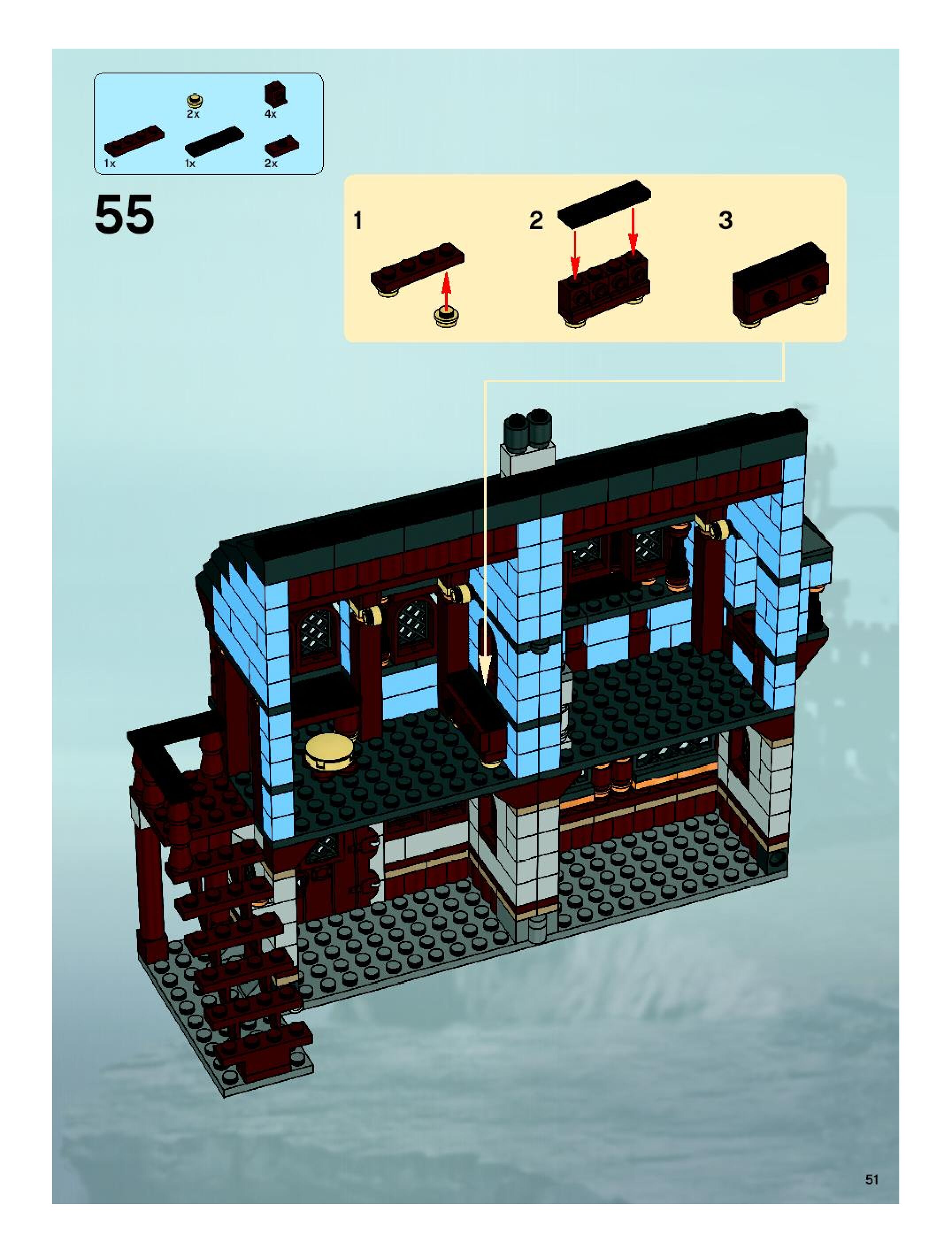 2x
4x
1x
1x
2x

55

1
2
3

51