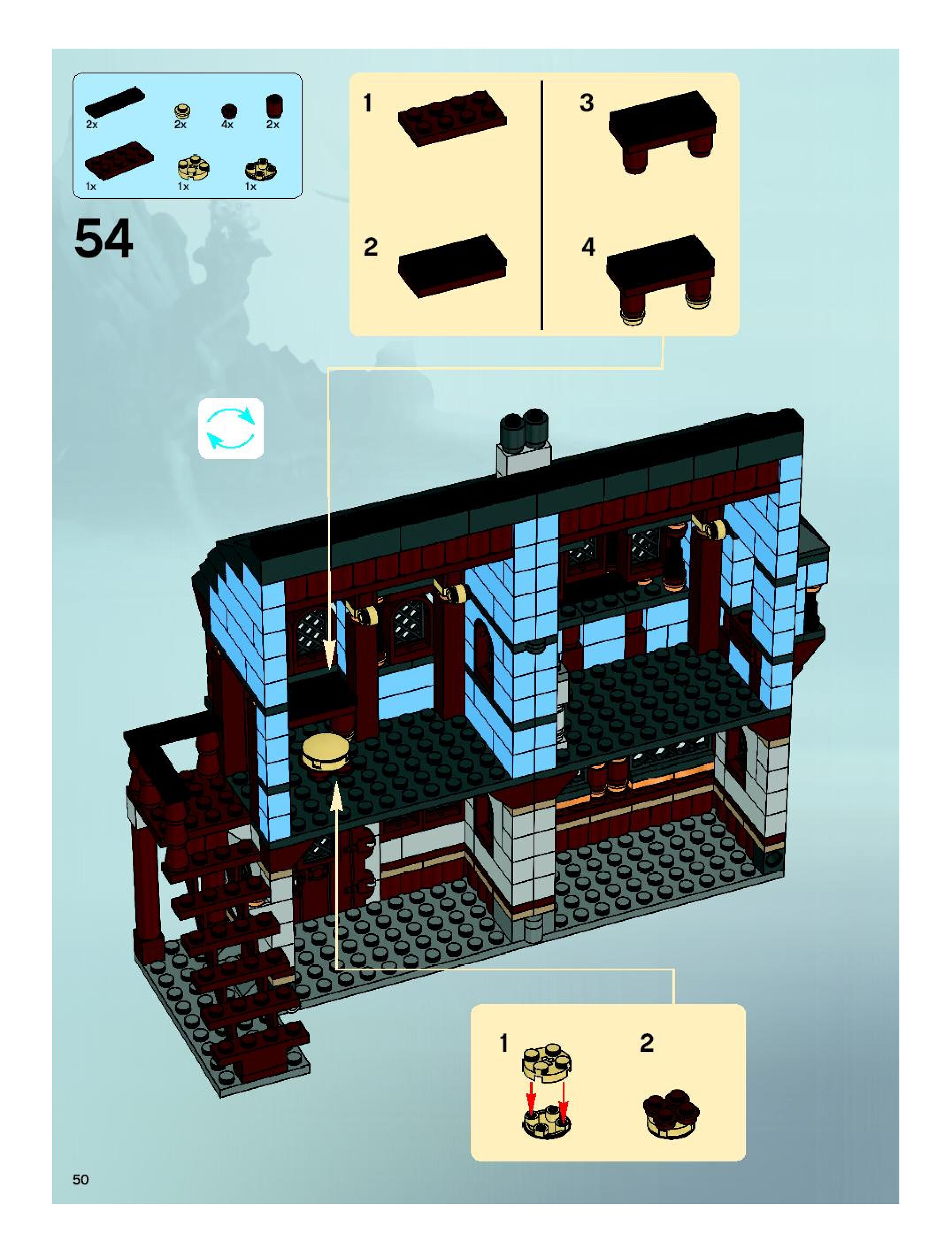 2x
2x
4x
2x
1x
1x
1x

54

1
2
3
4

1
2

50