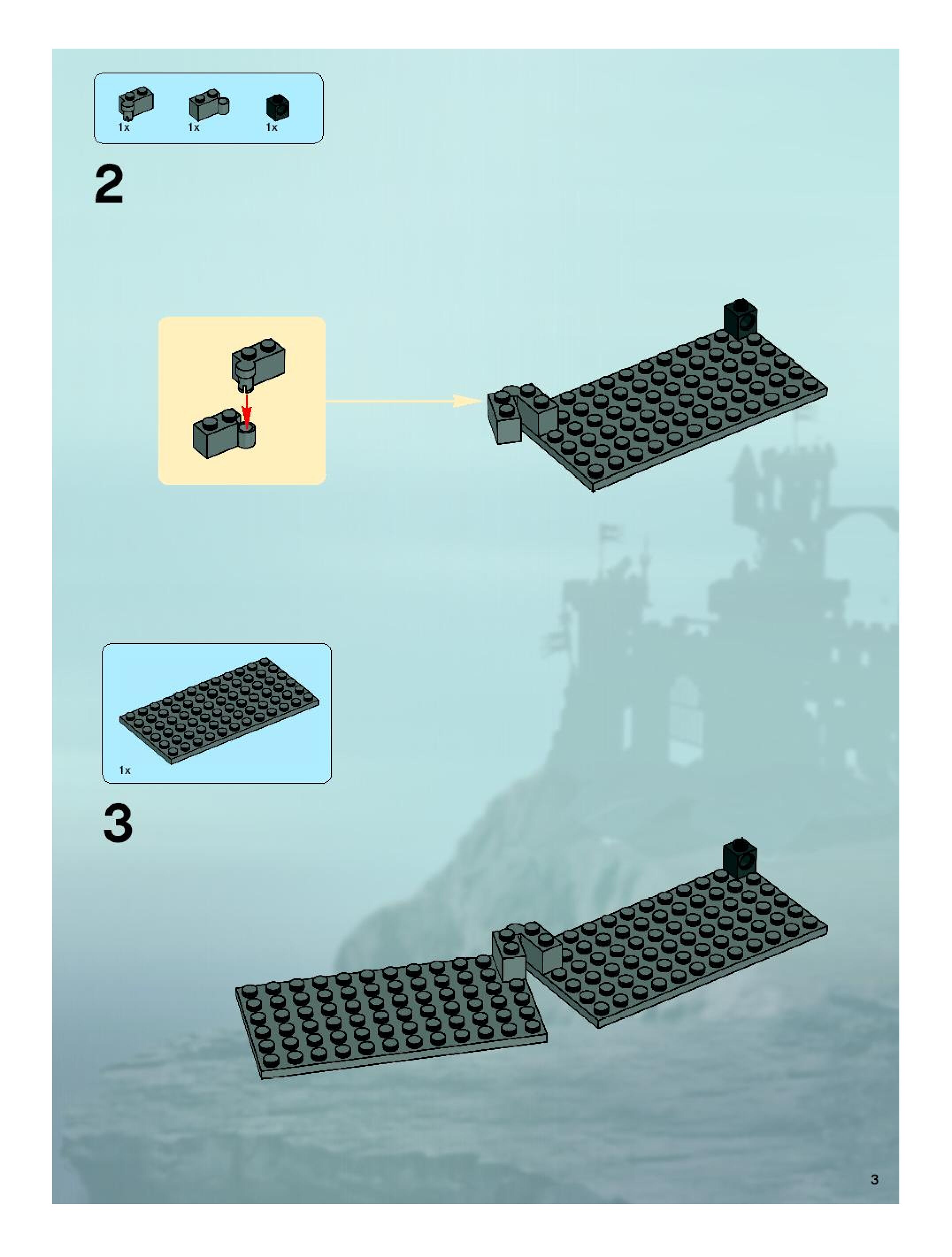 1x 1x 1x

2

1x

3

3