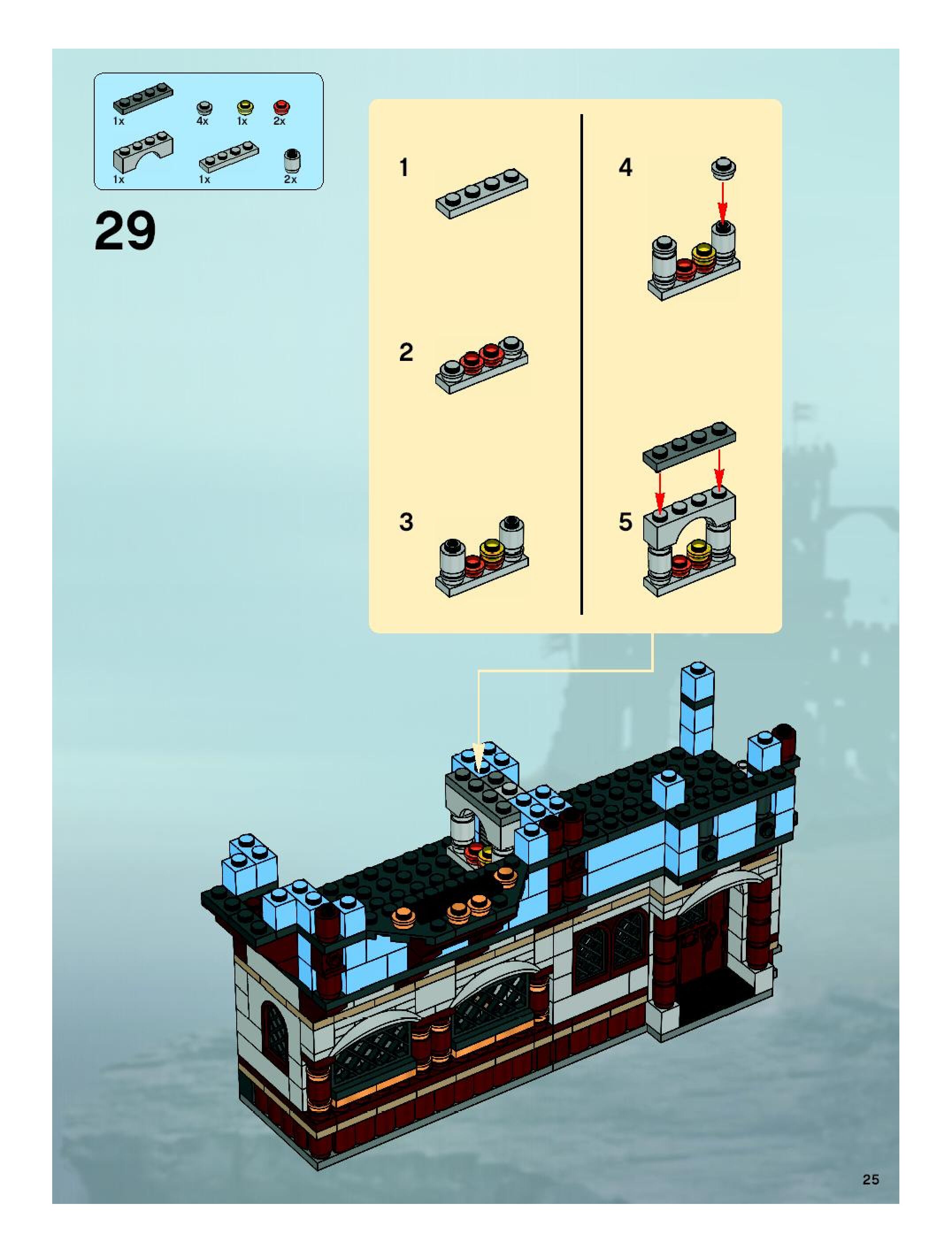 1x 4x 1x 2x

1x 1x 2x

29

1

2

3

4

5

25