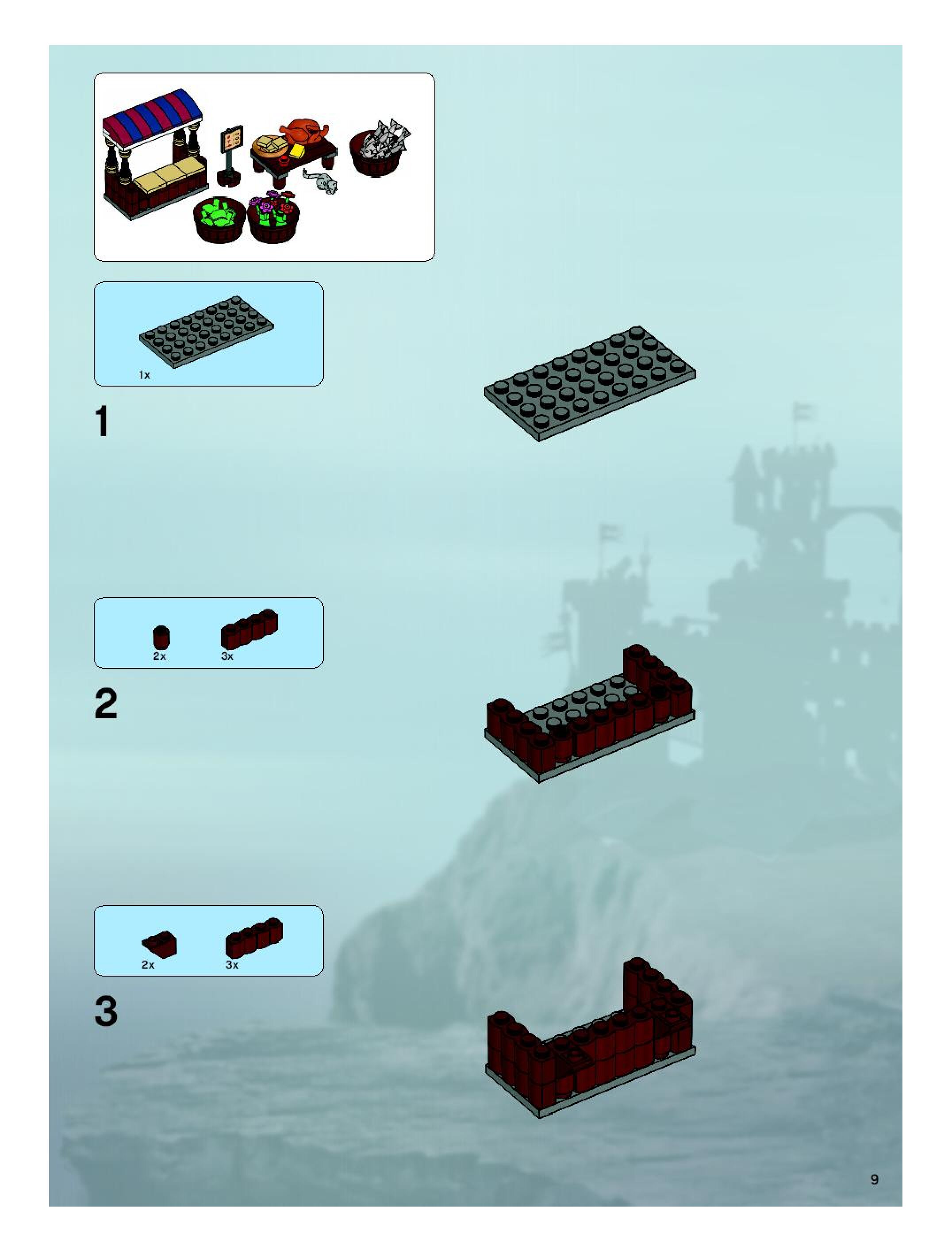 1x

1

2x
3x

2

2x
3x

3

9