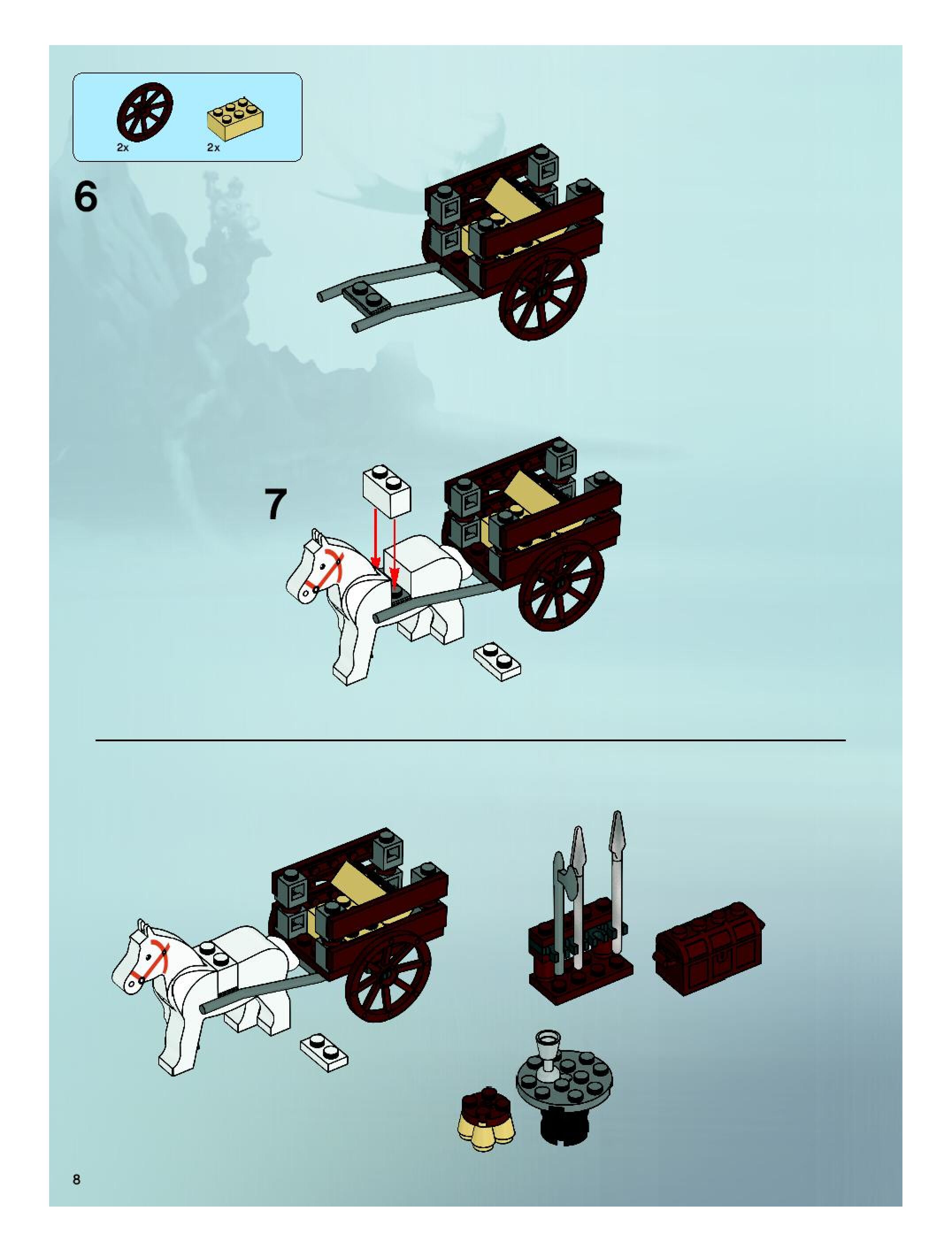 2x
2x

6

7

8