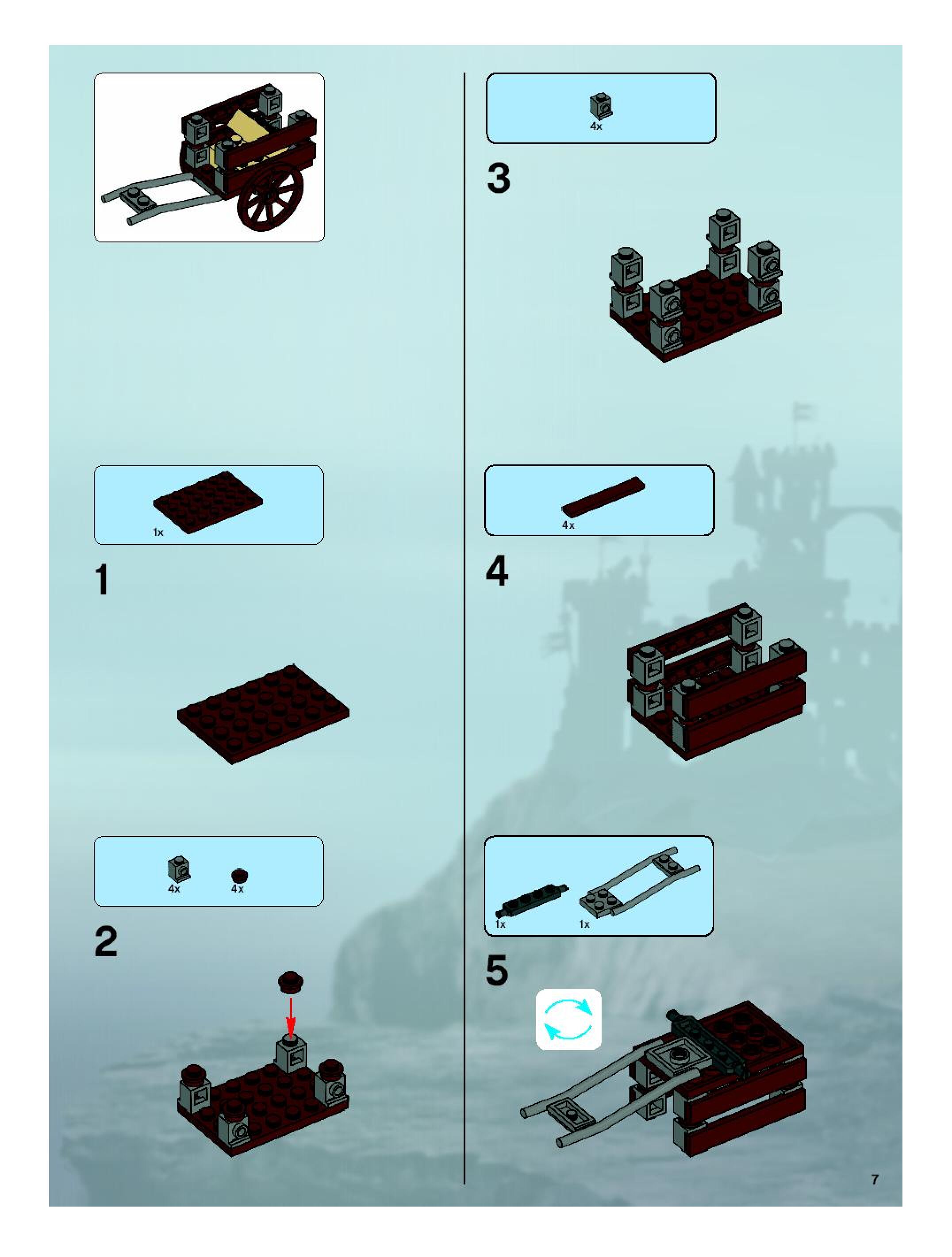 1x

1

4x 4x

2

4x

3

4x

4

1x 1x

5

7