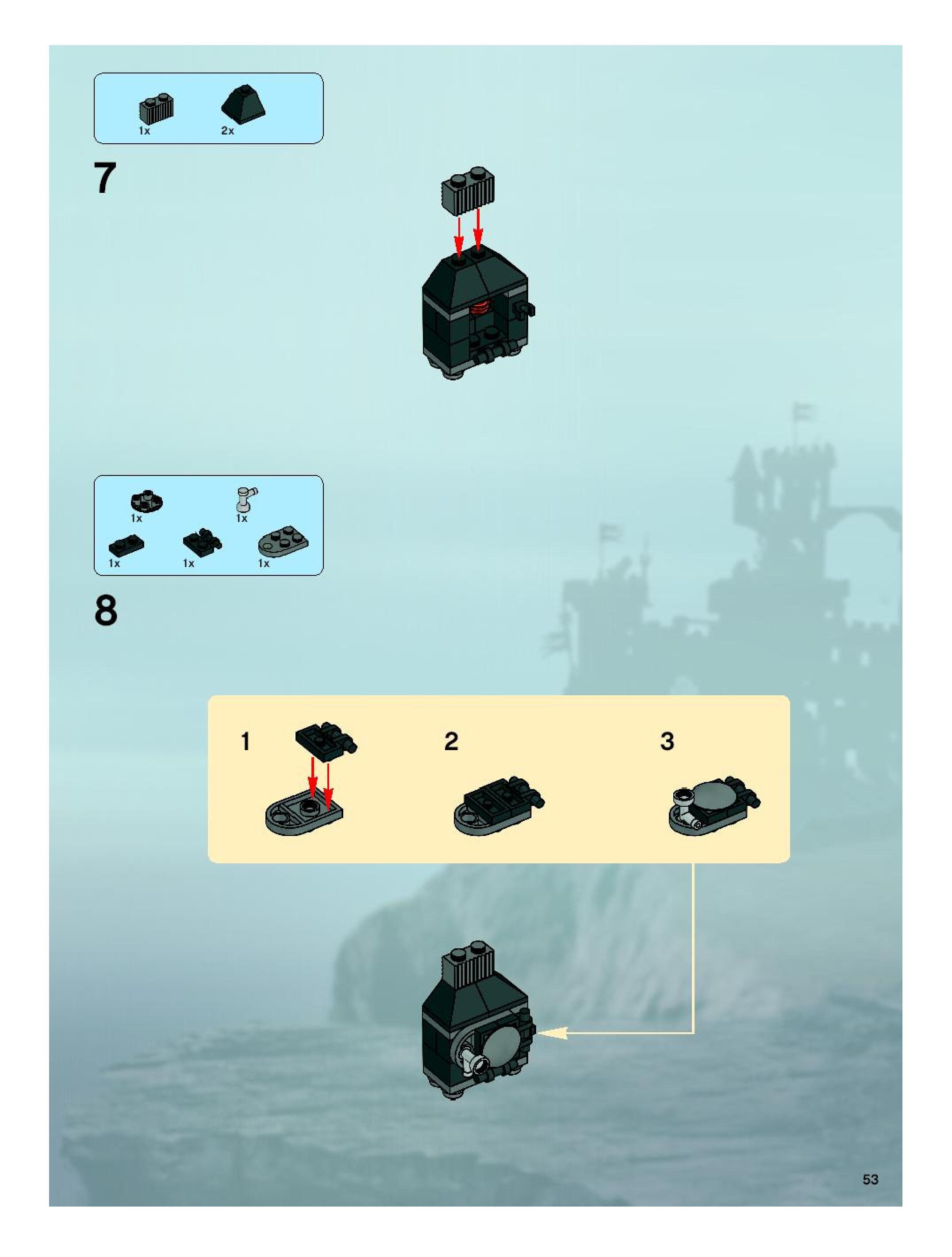 1x 2x

7

1x 1x
1x 1x 1x

8

1

2

3

53