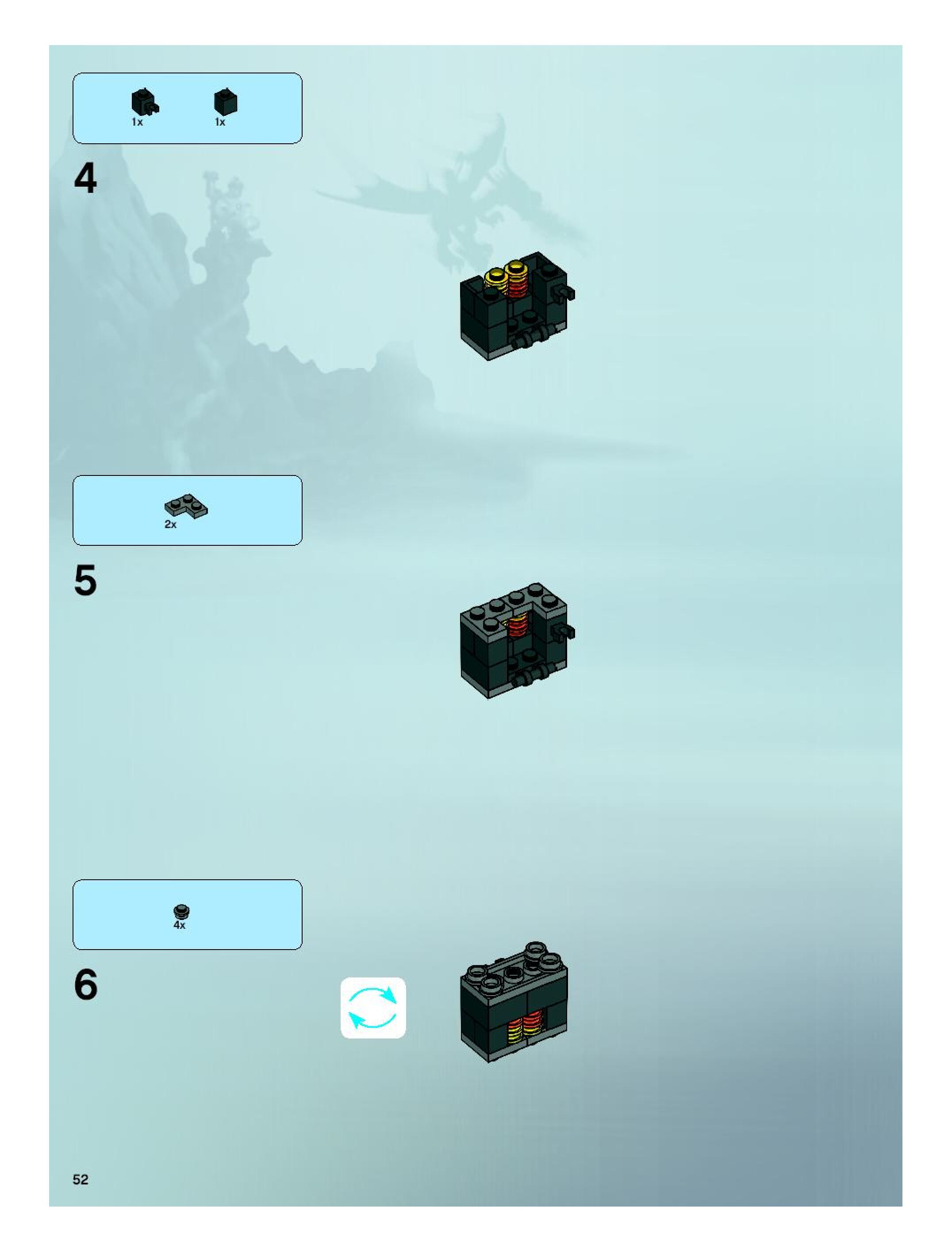 1x 1x

4

2x

5

4x

6

52