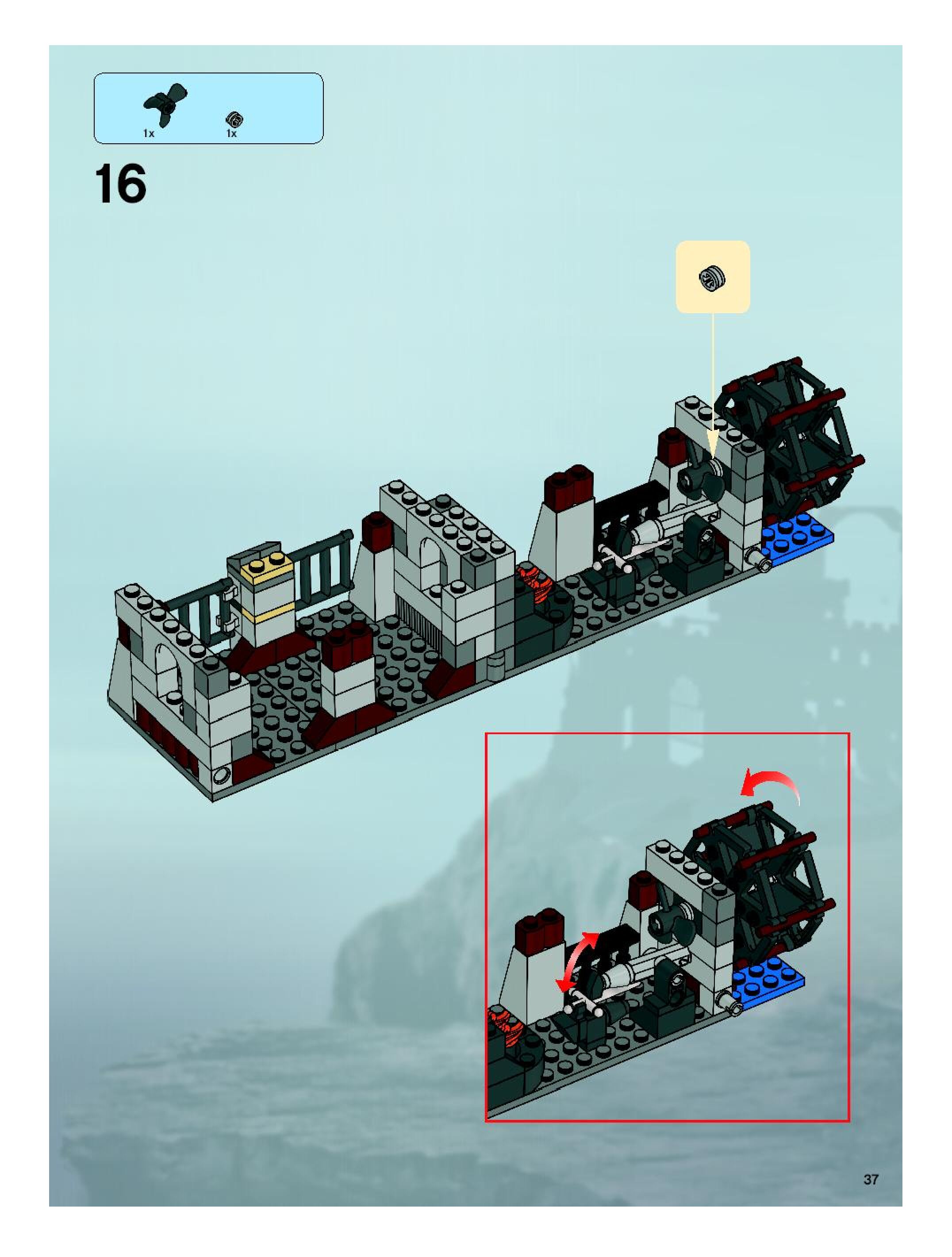 1x 1x

16

37