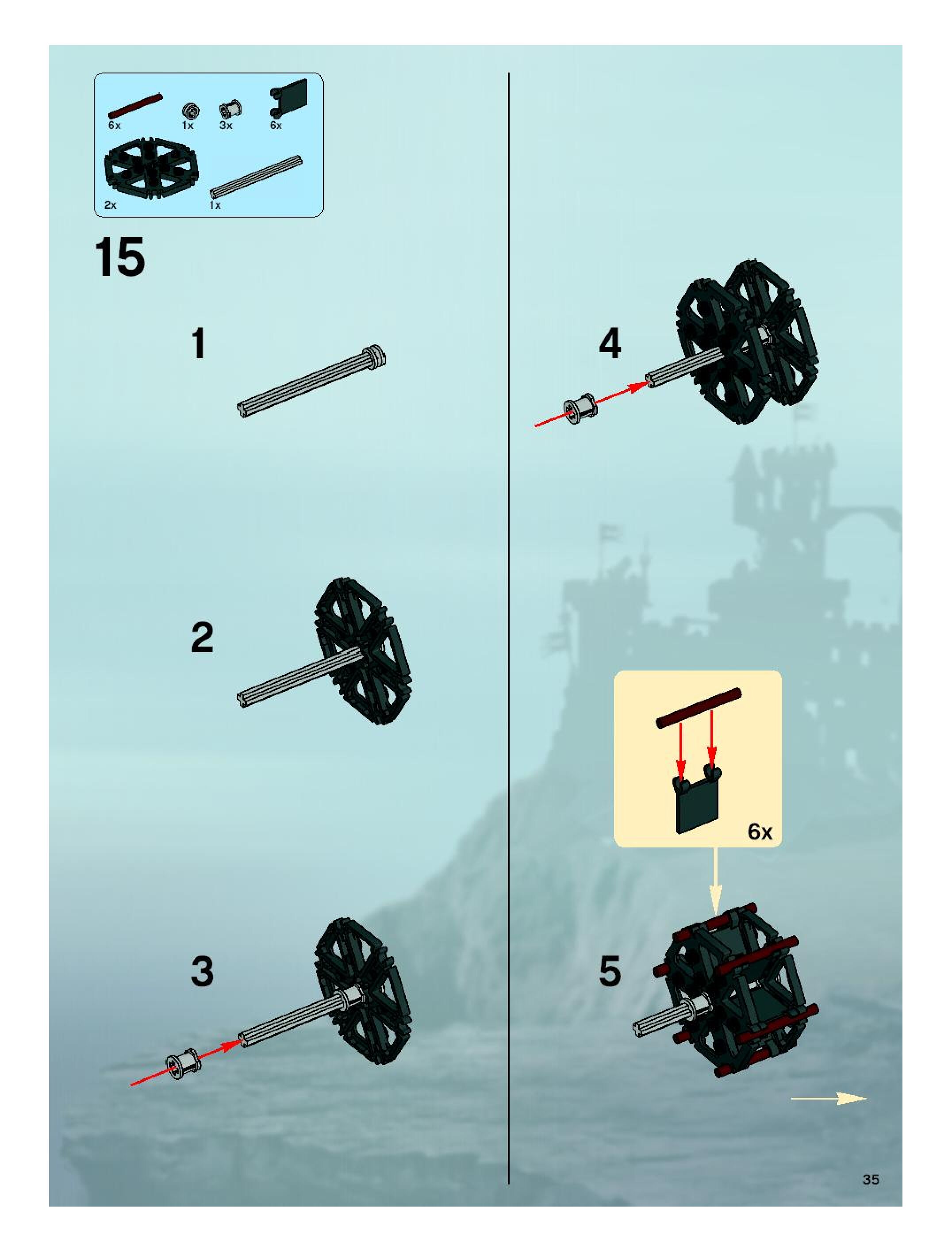 6x 1x 3x 6x

2x 1x

15

1

2

3

4

6x

5

35