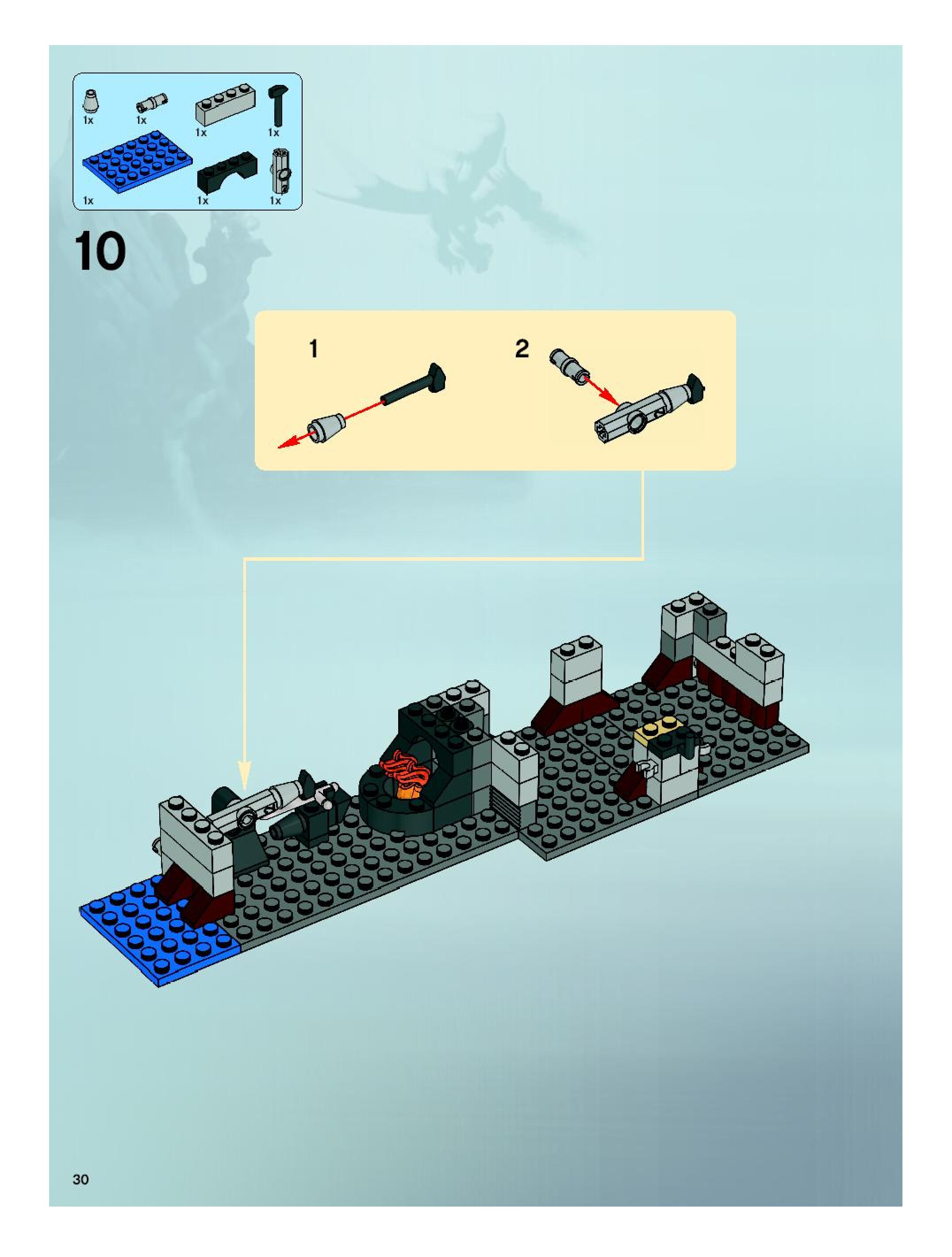 1x
1x
1x
1x
1x
1x
1x

10

1

2

30