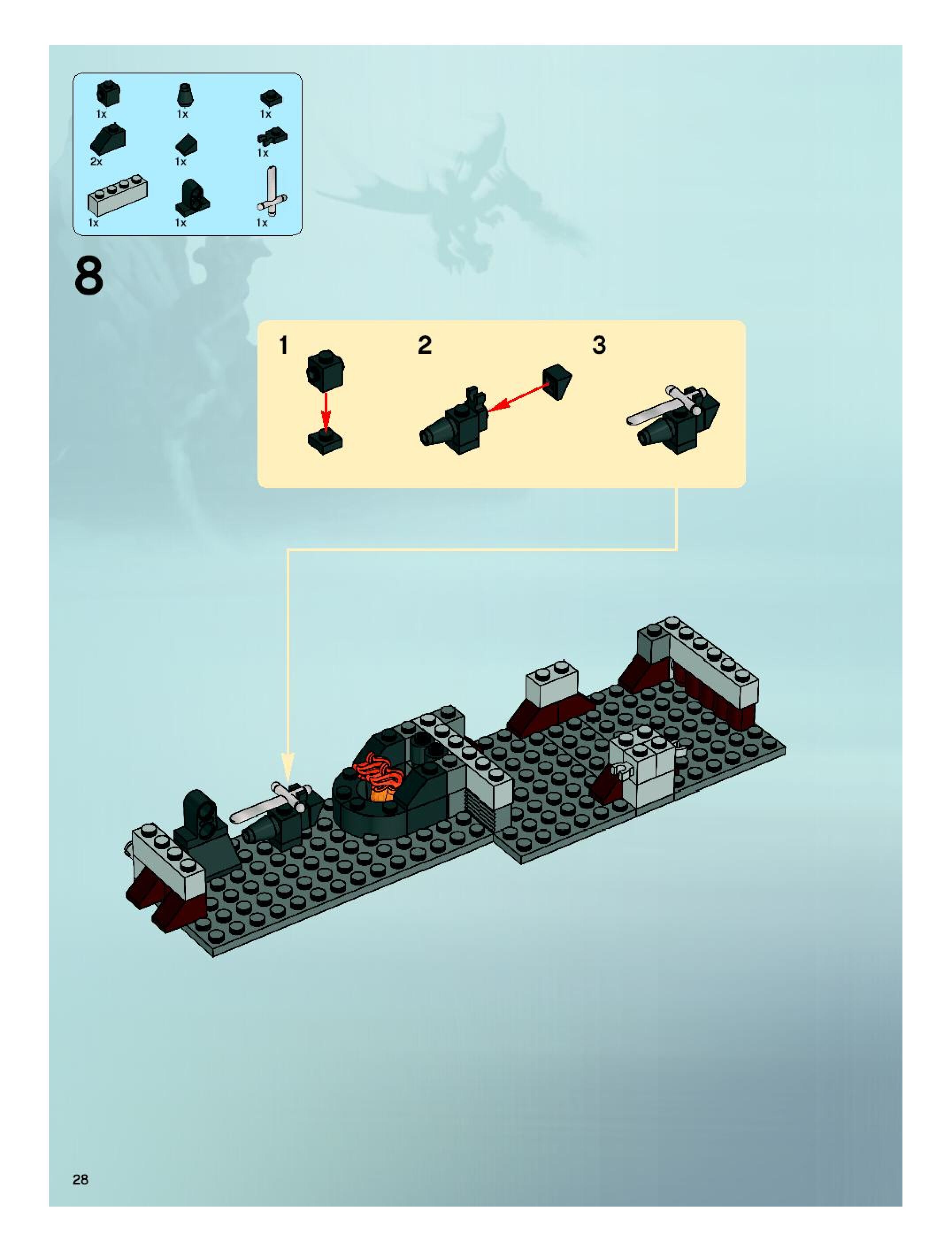 1x 1x 1x
2x 1x 1x
1x 1x 1x

8

1 2 3

28