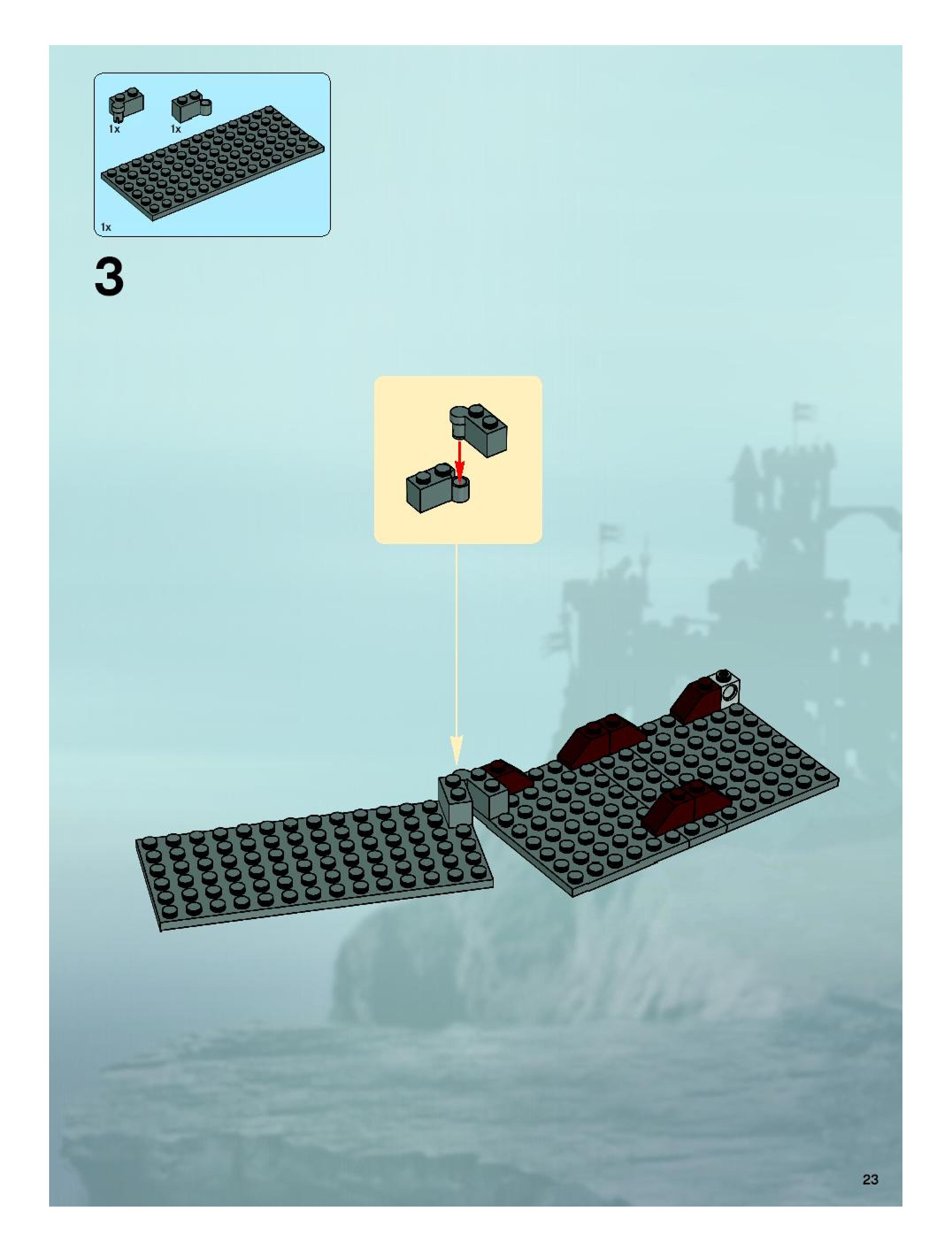 1x 1x

1x

3

23