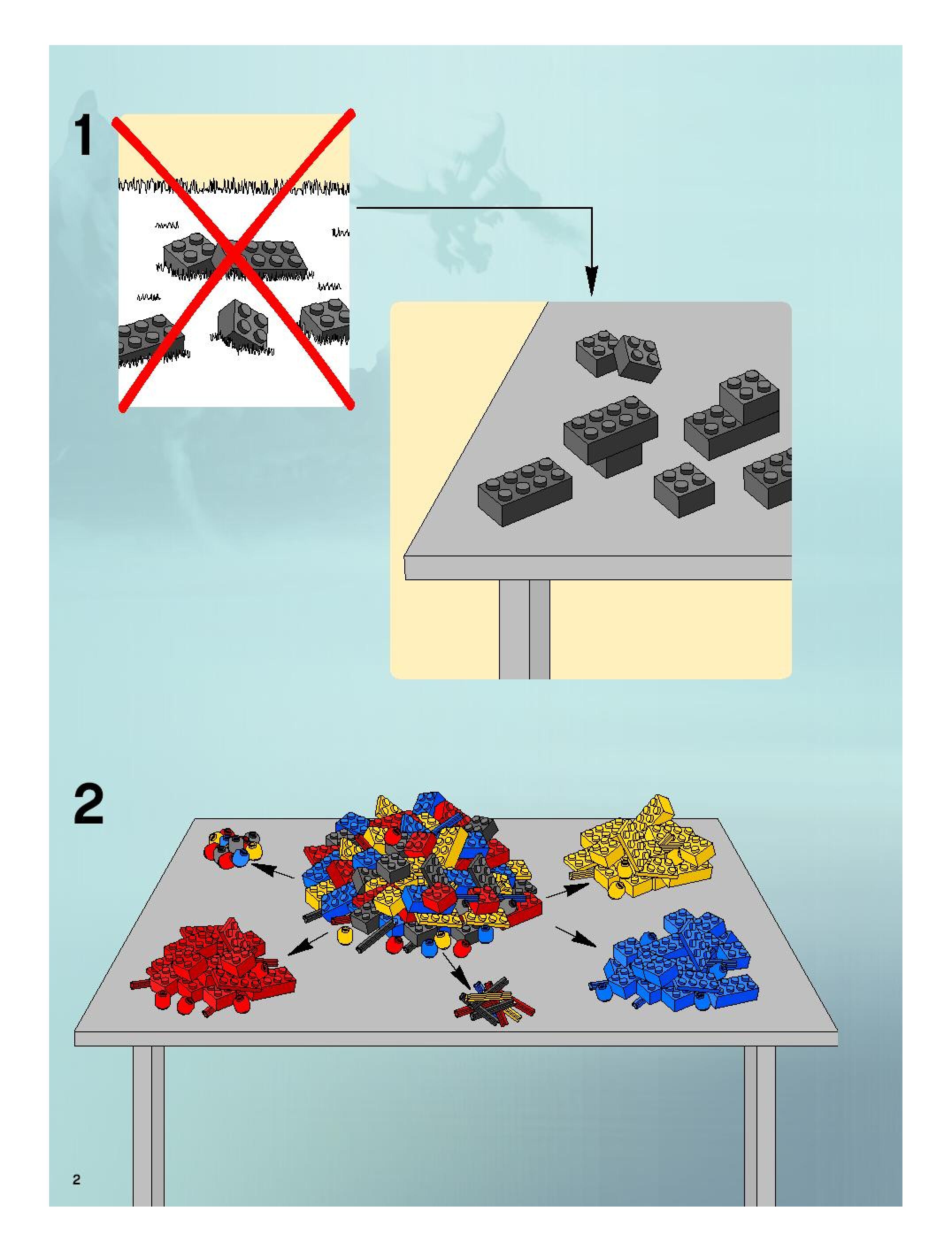 1

2

2