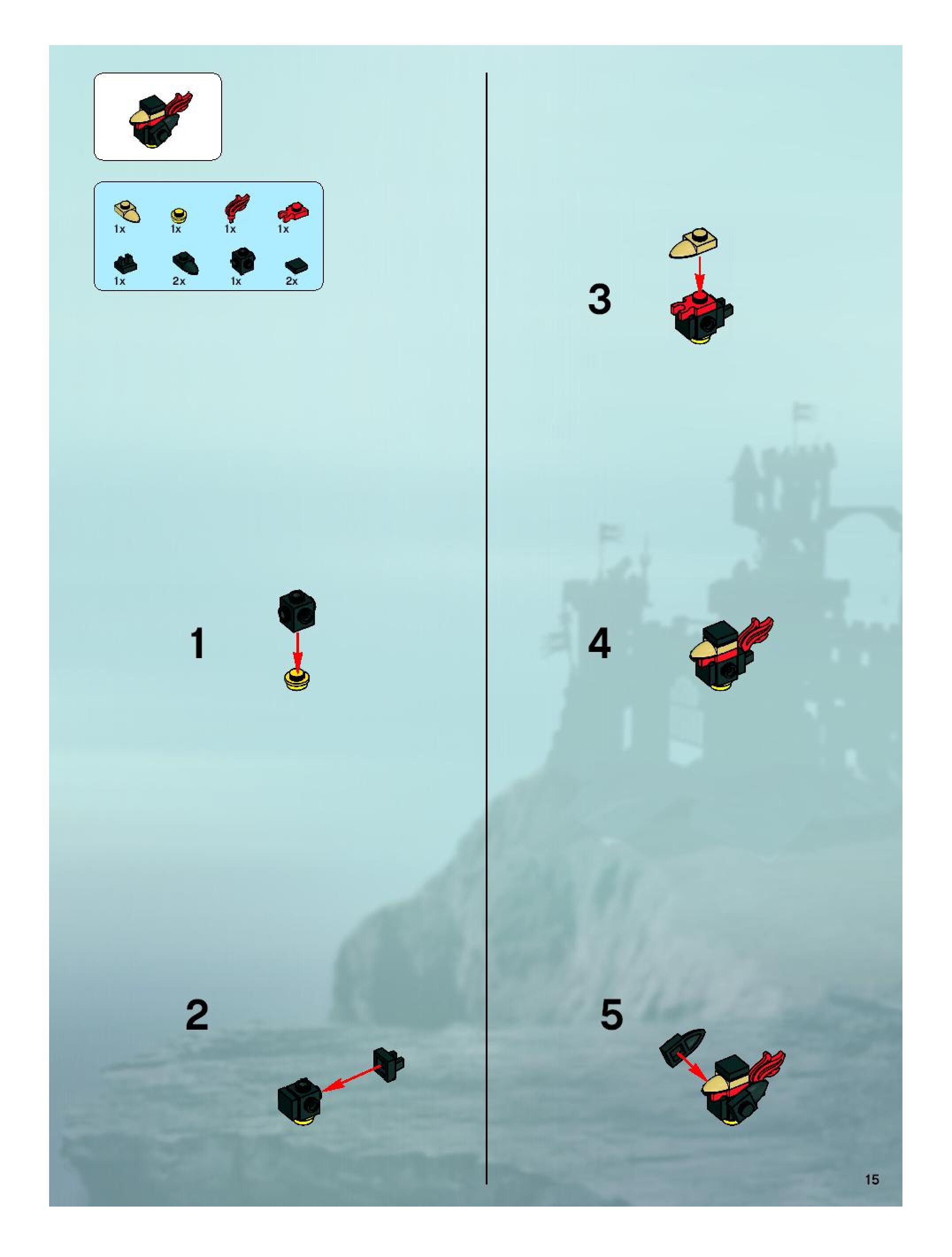 1x 1x 1x 1x
1x 2x 1x 2x

1

2

3

4

5

15