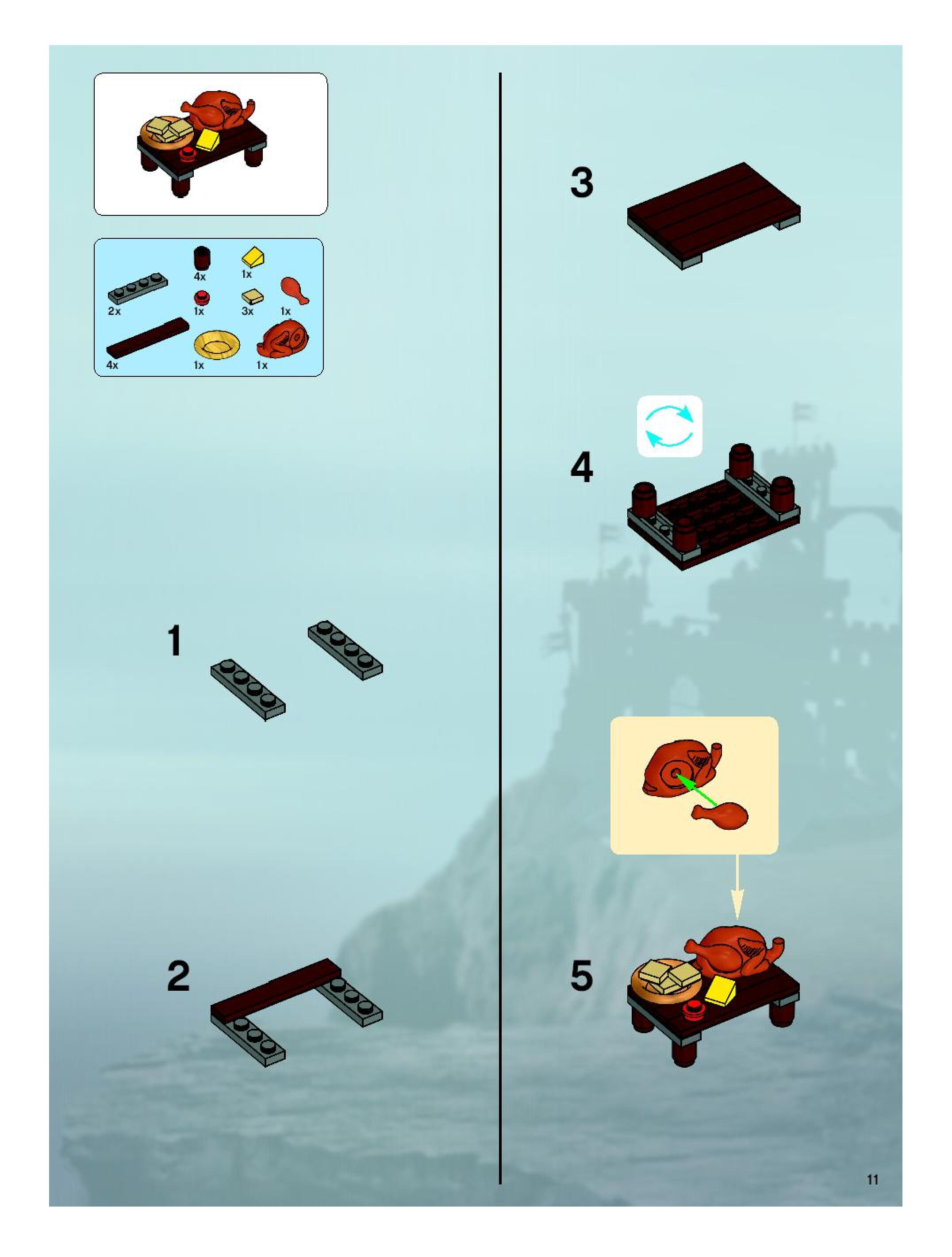 4x
1x
2x
1x
3x
1x
4x
1x
1x

1

2

3

4

5

11