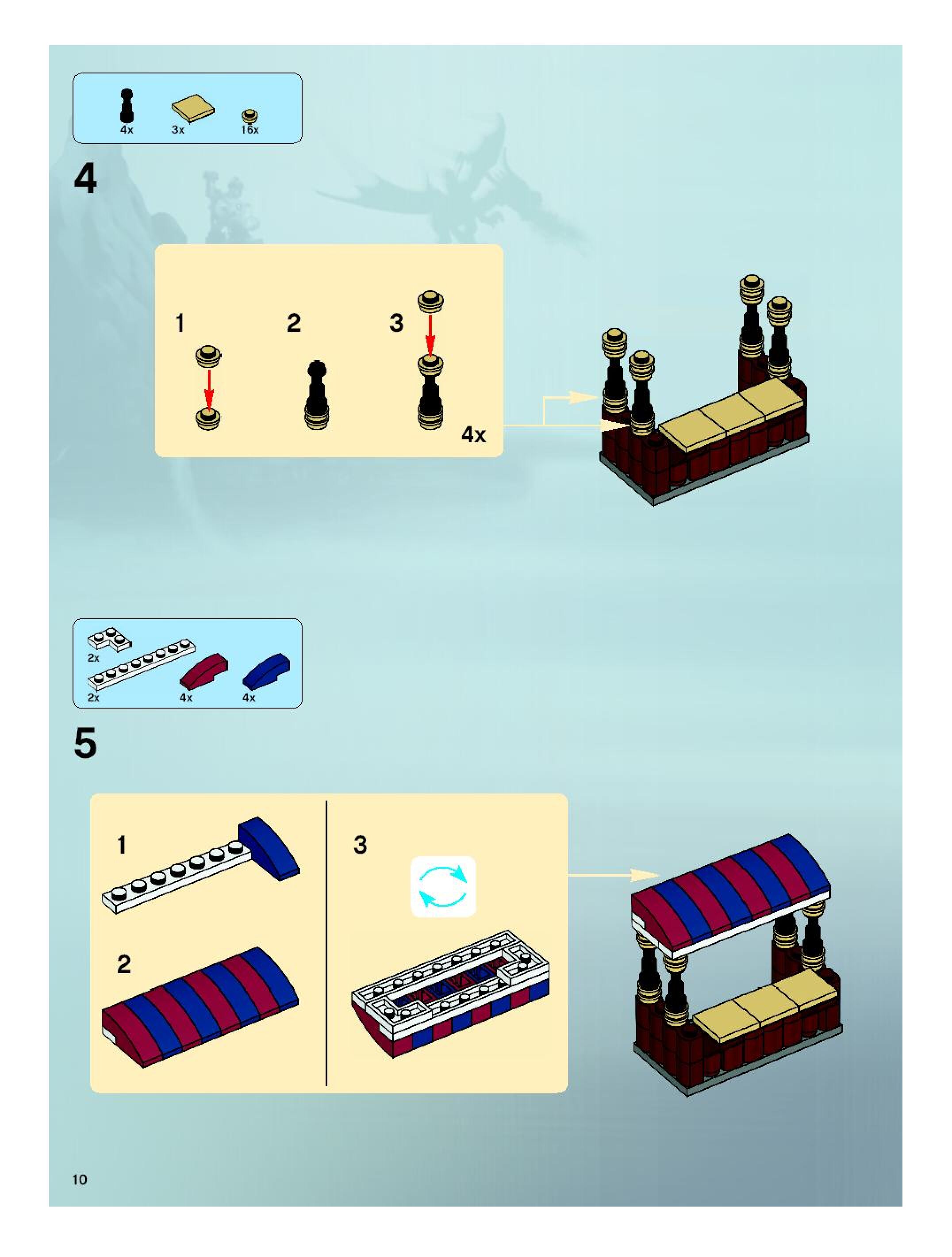 4x 3x 16x

4

1 2 3

4x

2x

2x 4x 4x

5

1

2

3

10