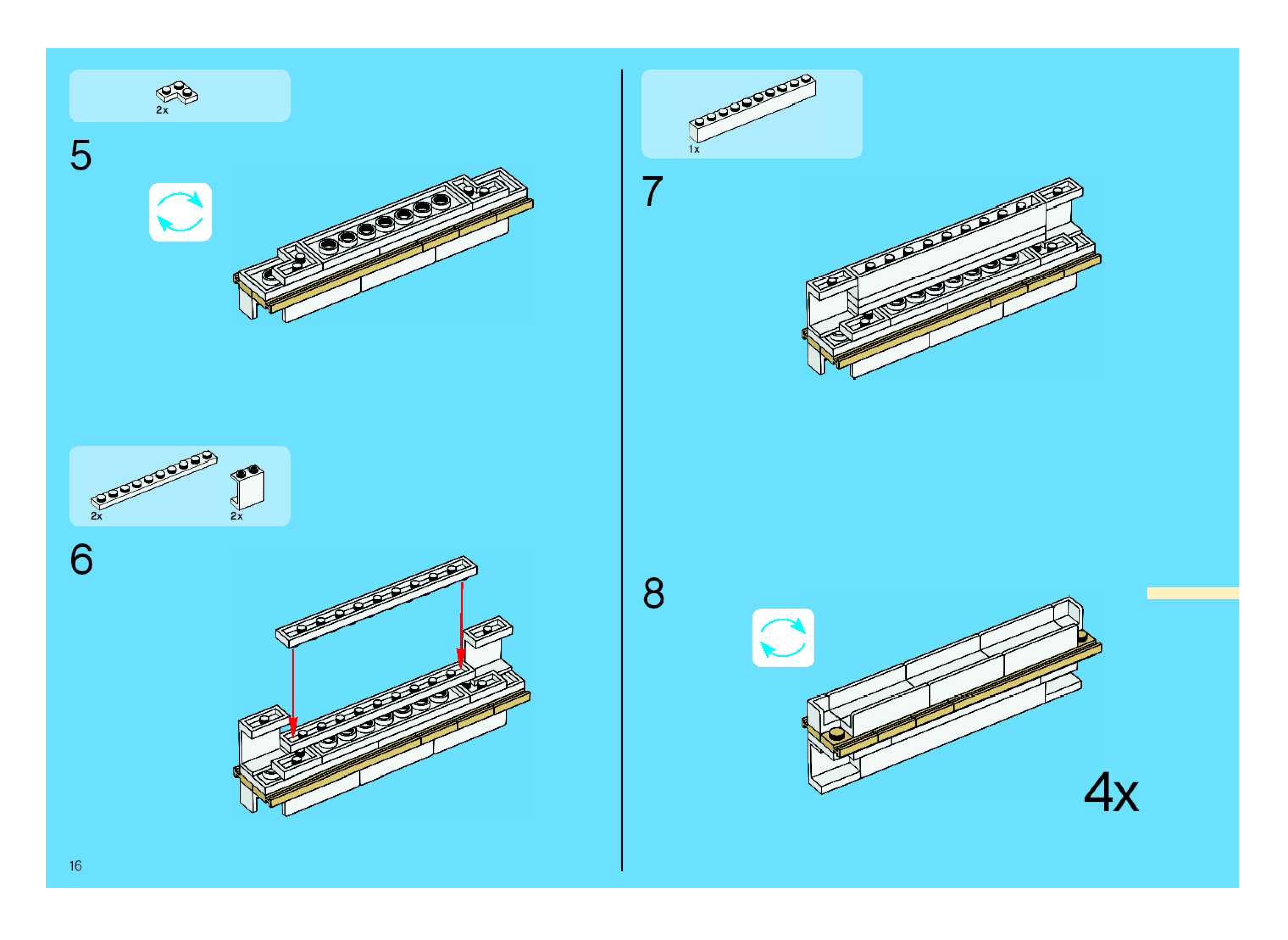 2x

5

2x

2x

6

16

1x

7

8

4x