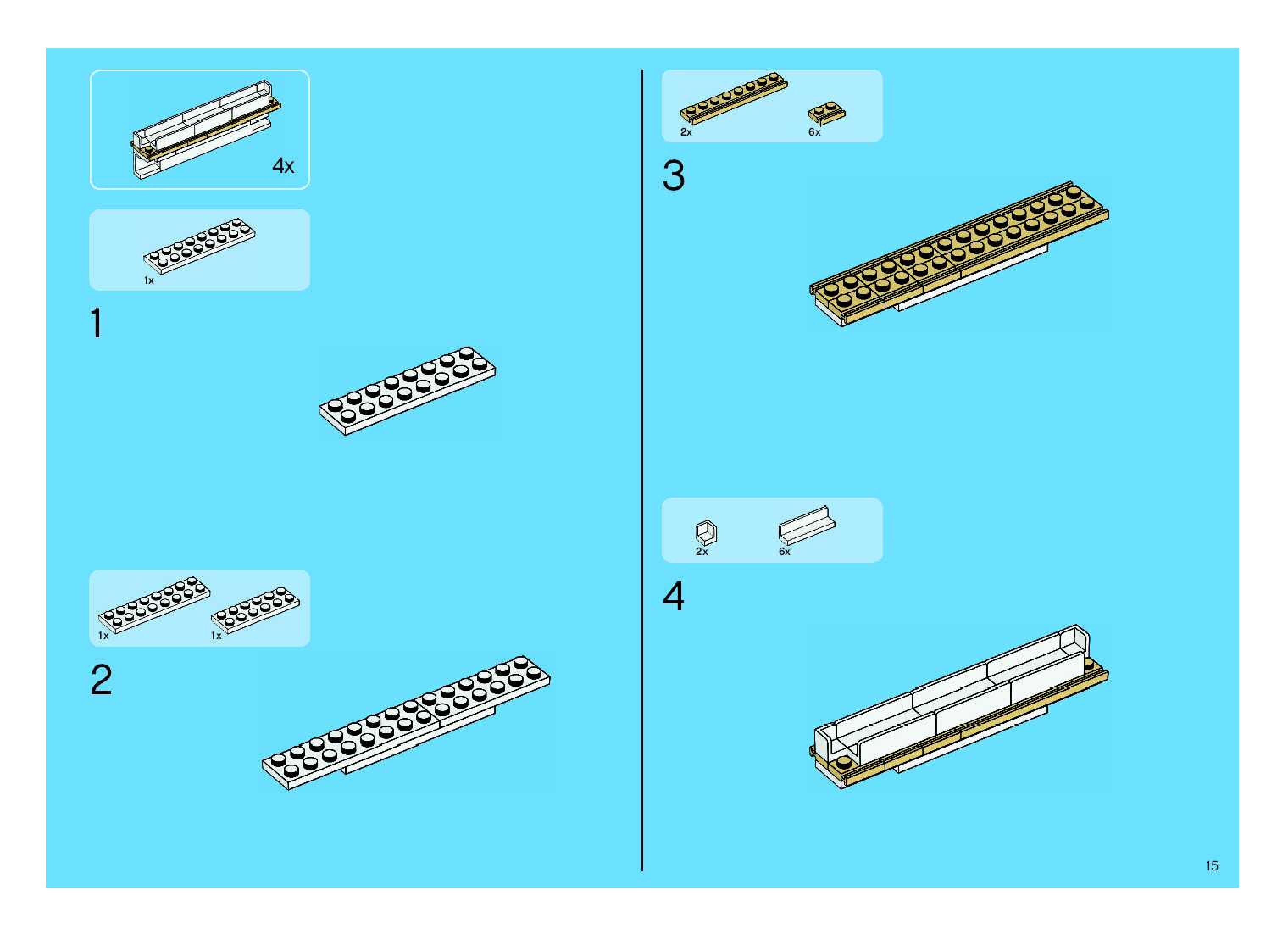 4x

1x

1

1x

1x

2

2x

6x

3

2x

6x

4

15