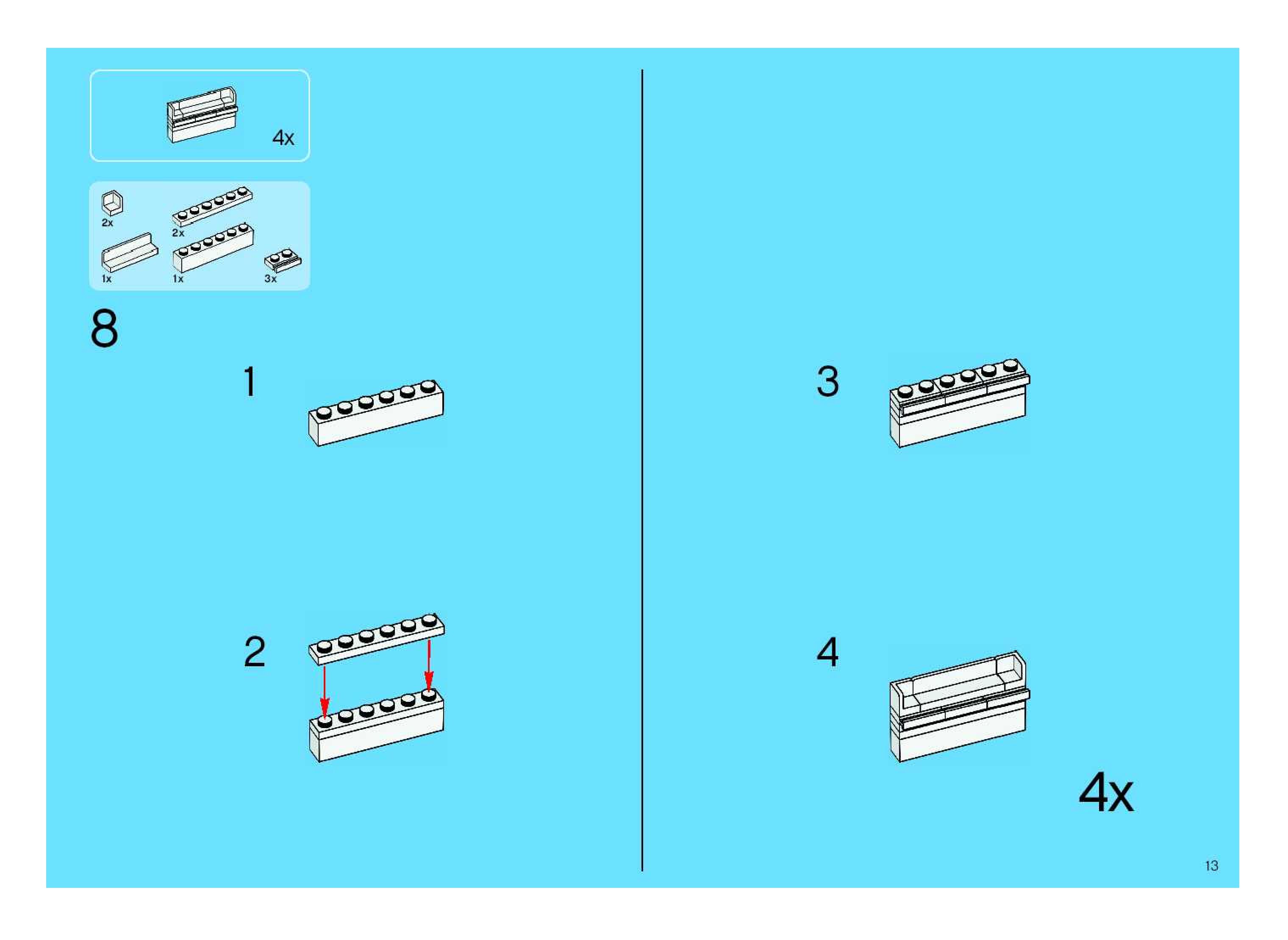 4x

2x
2x
1x
1x
3x

8

1

2

3

4

4x

13