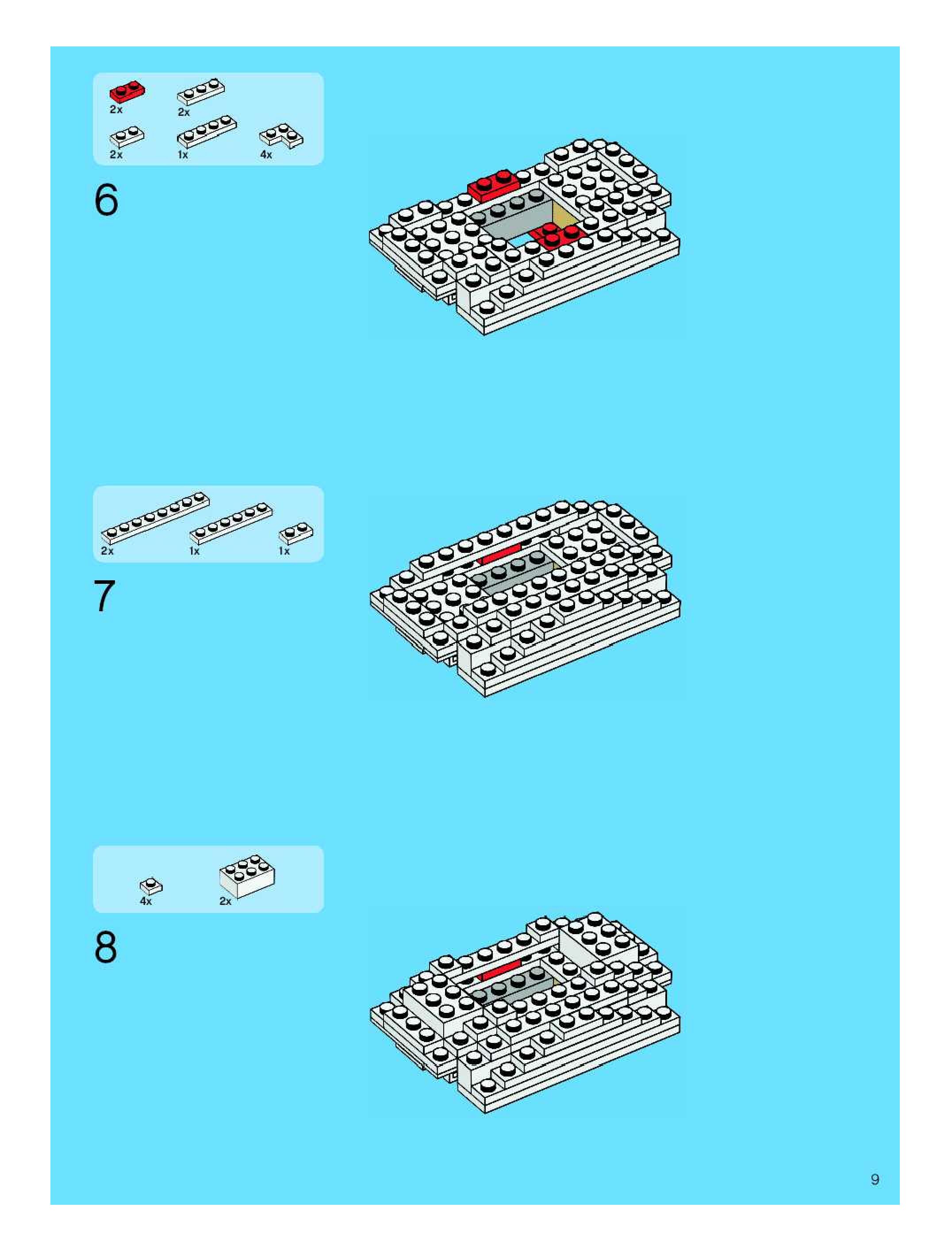 2x
2x
2x
1x
4x

6

2x
1x
1x

7

4x
2x

8

9