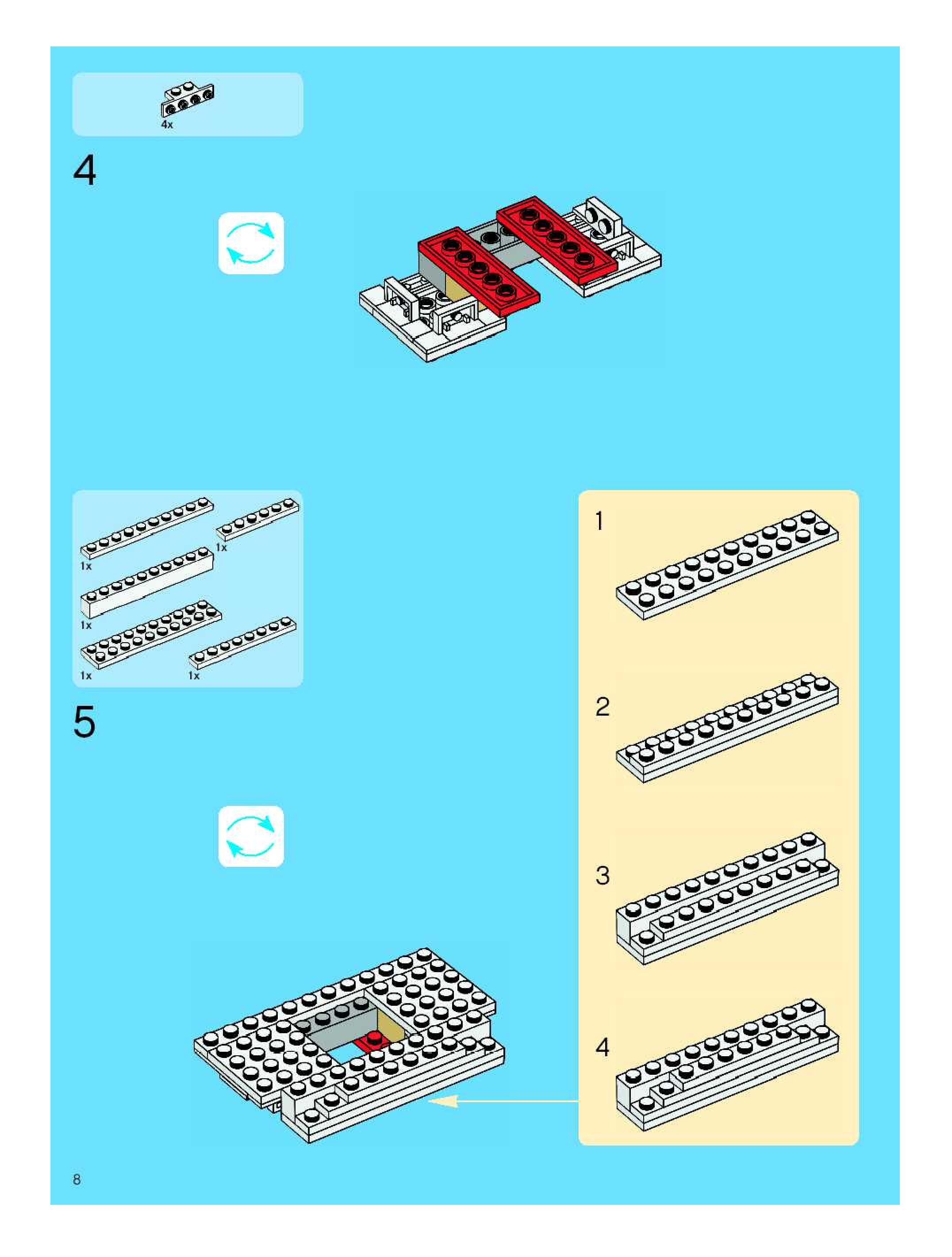 4x

4

1x
1x
1x
1x
1x

5

1

2

3

4

8