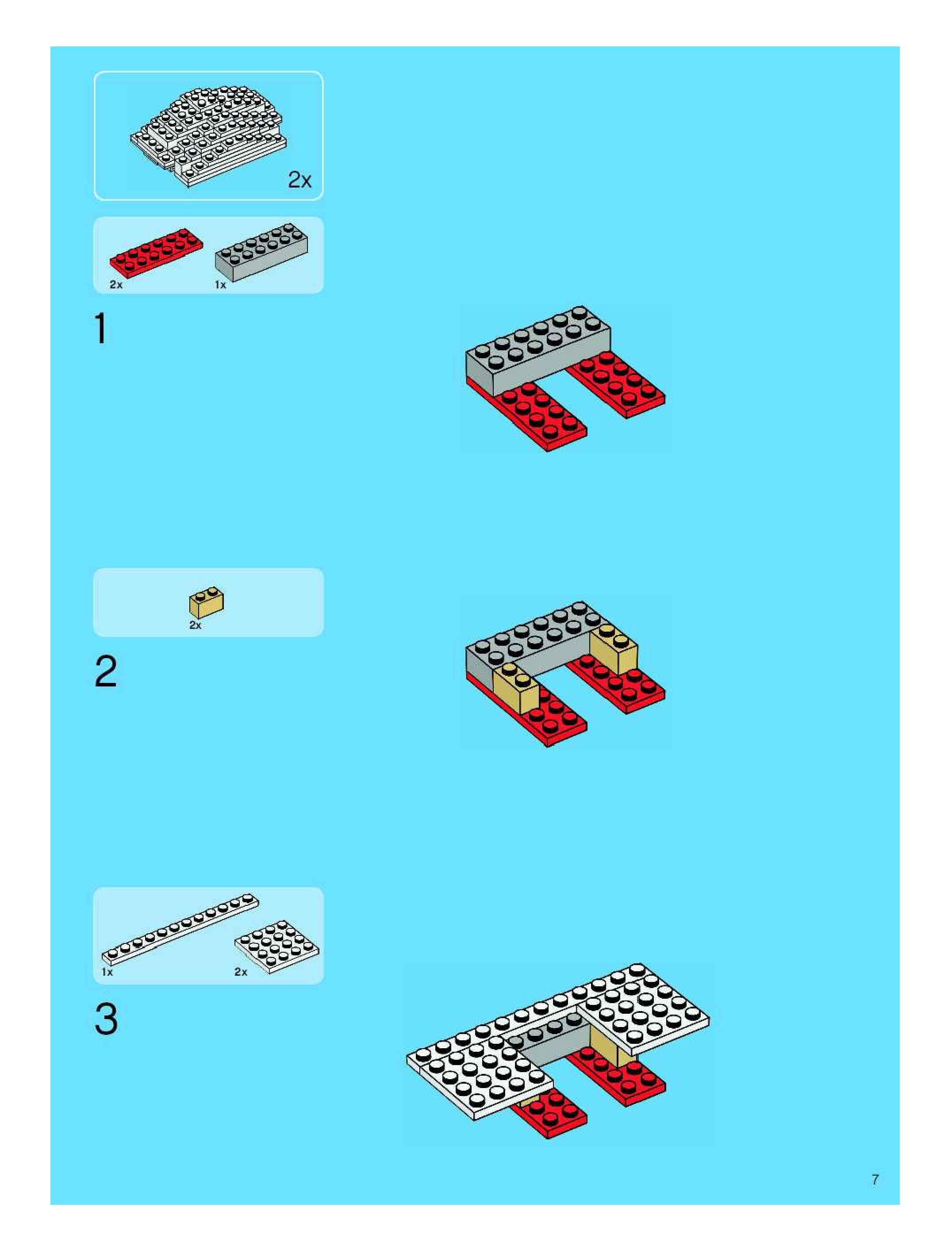 2x

2x 1x

1

2x

2

1x 2x

3

7