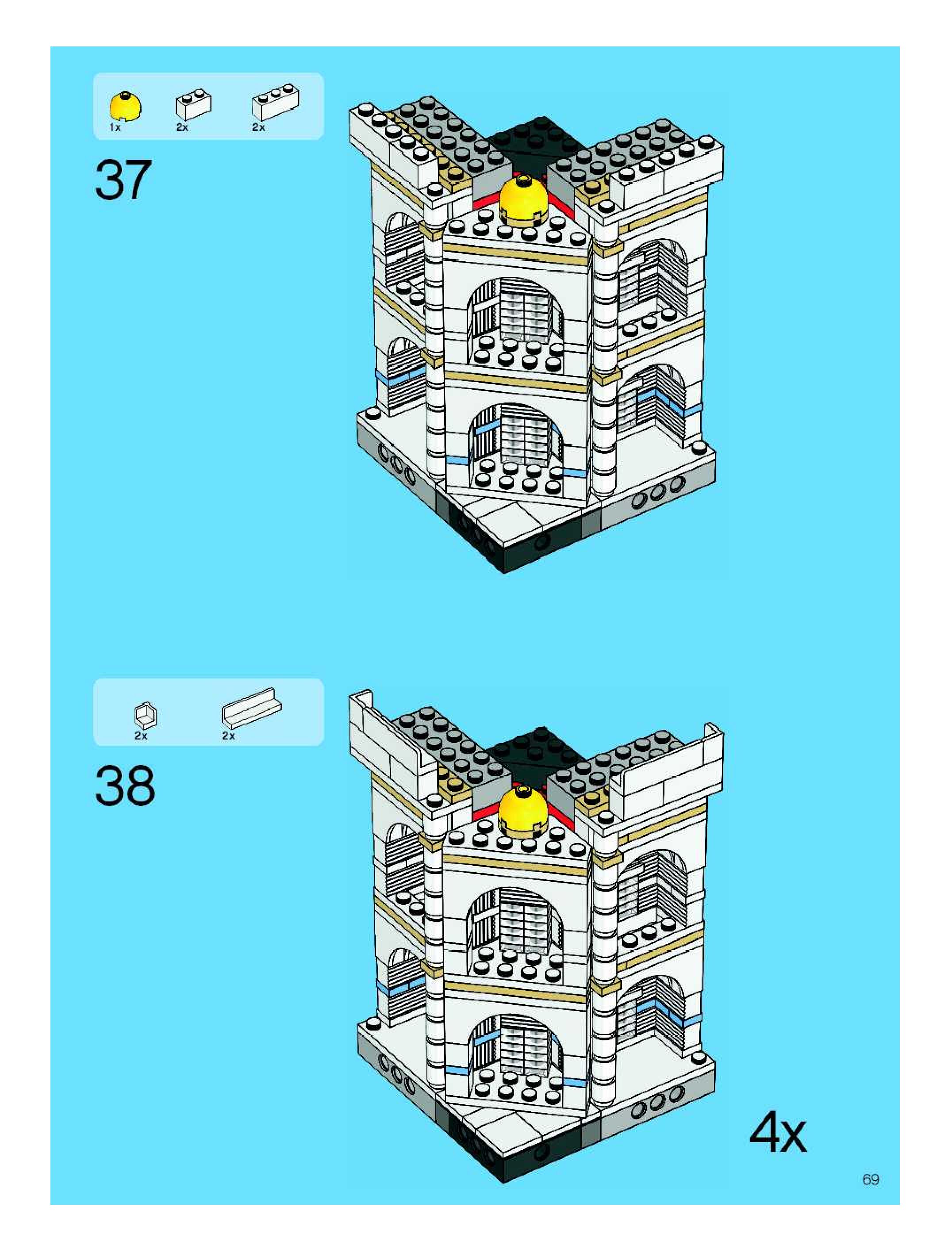 1x 2x 2x

37

2x 2x

38

4x

69