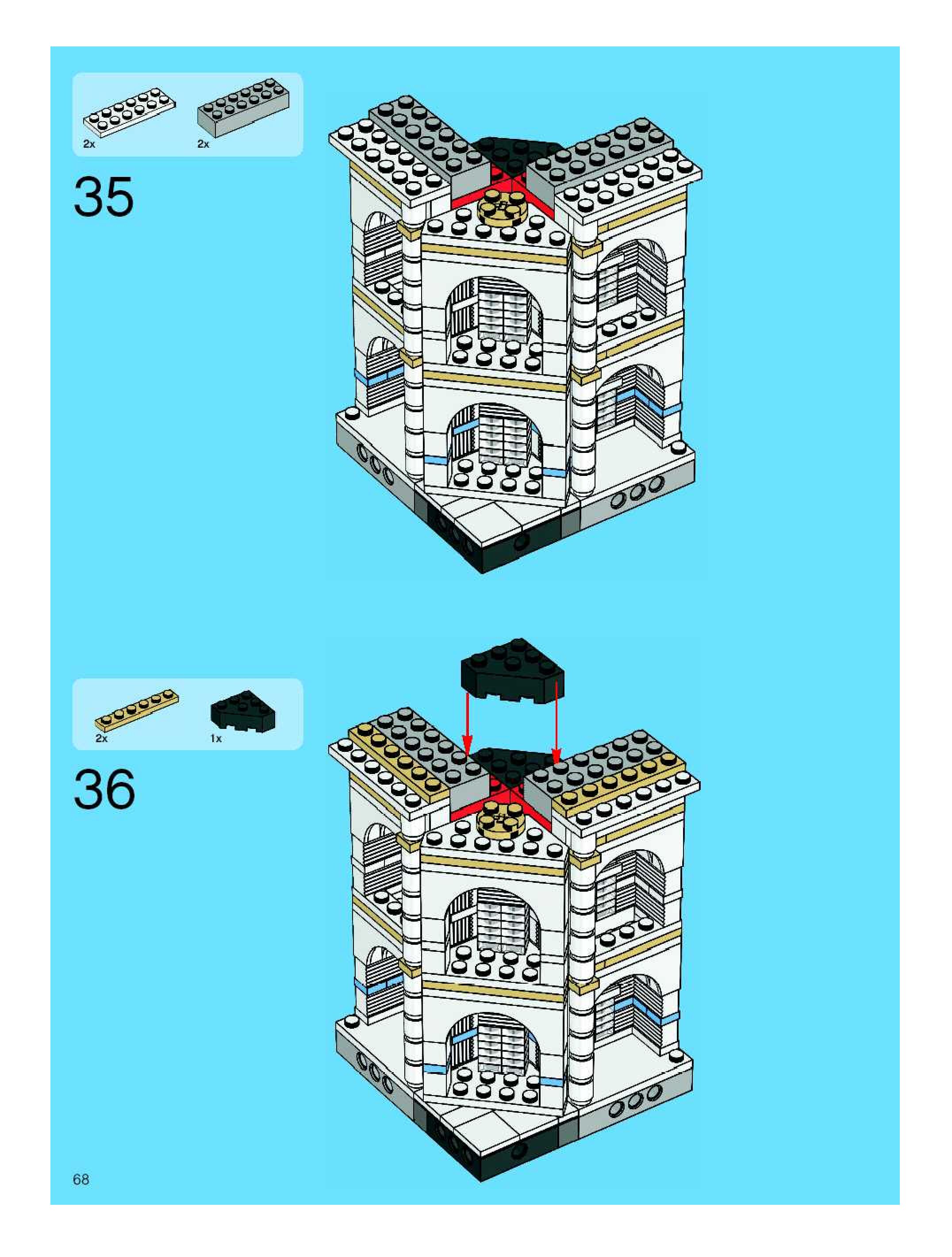 2x

2x

35

2x

1x

36

68