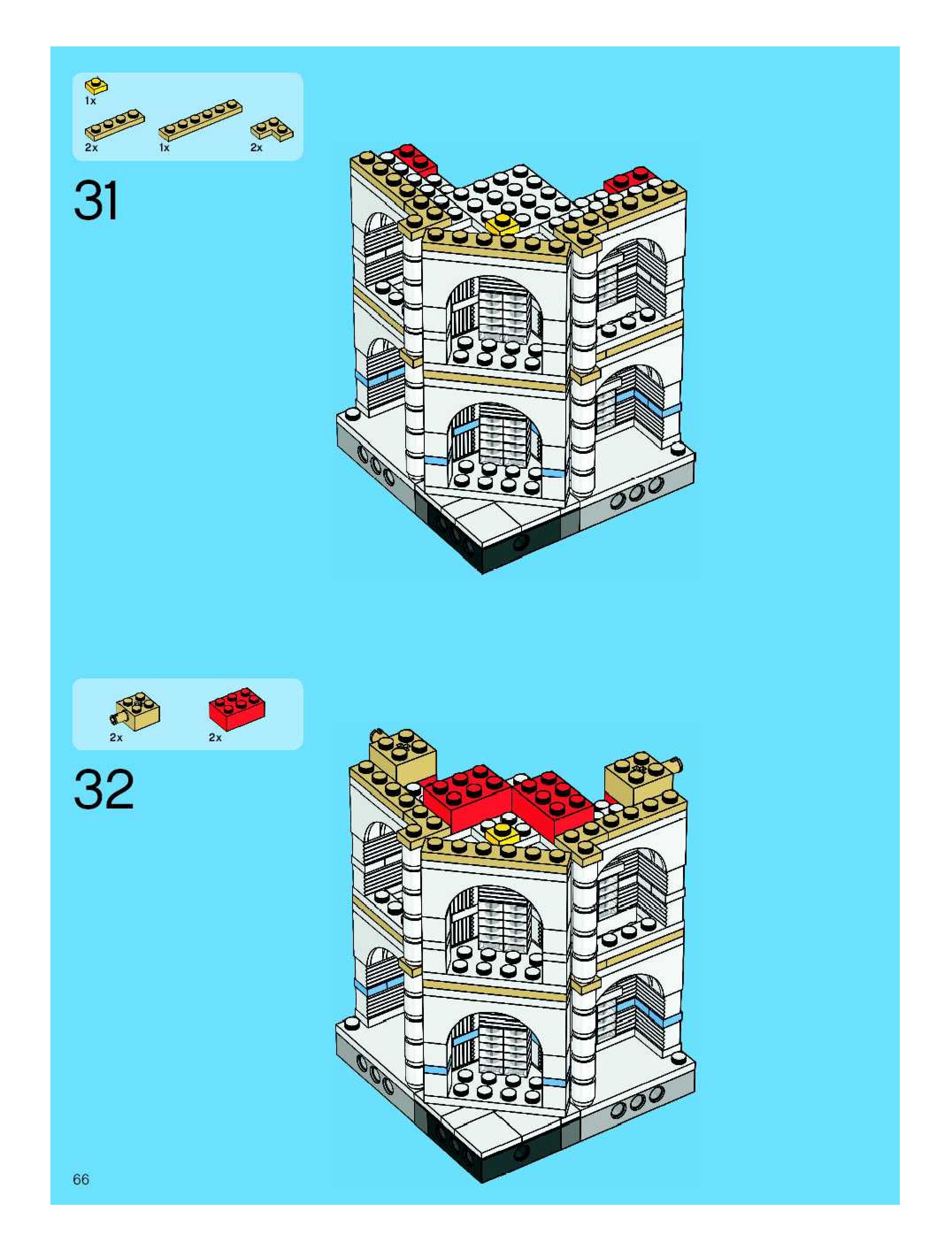 1x

2x 1x 2x

31

2x 2x

32

66