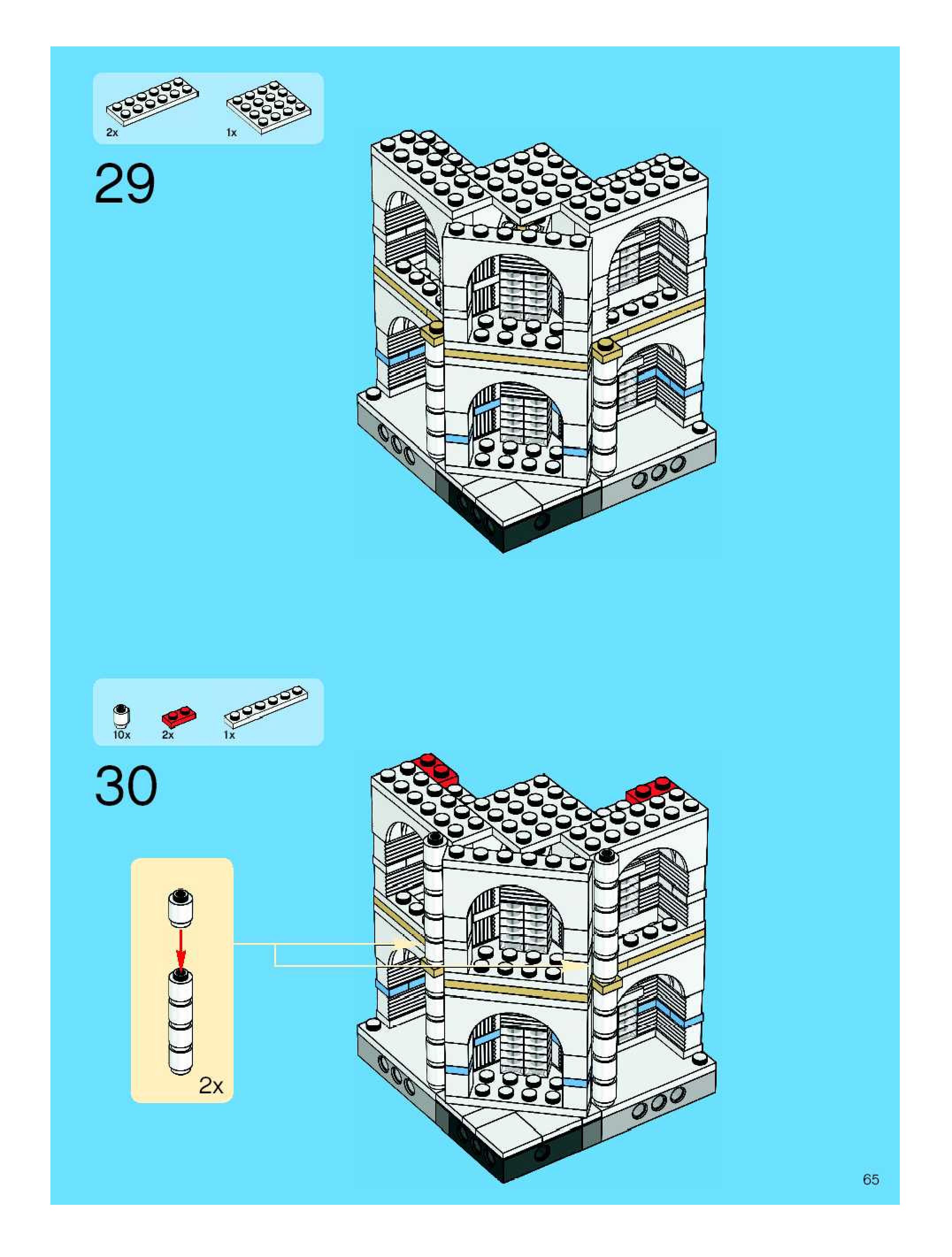 2x
1x

29

10x
2x
1x

30

2x

65