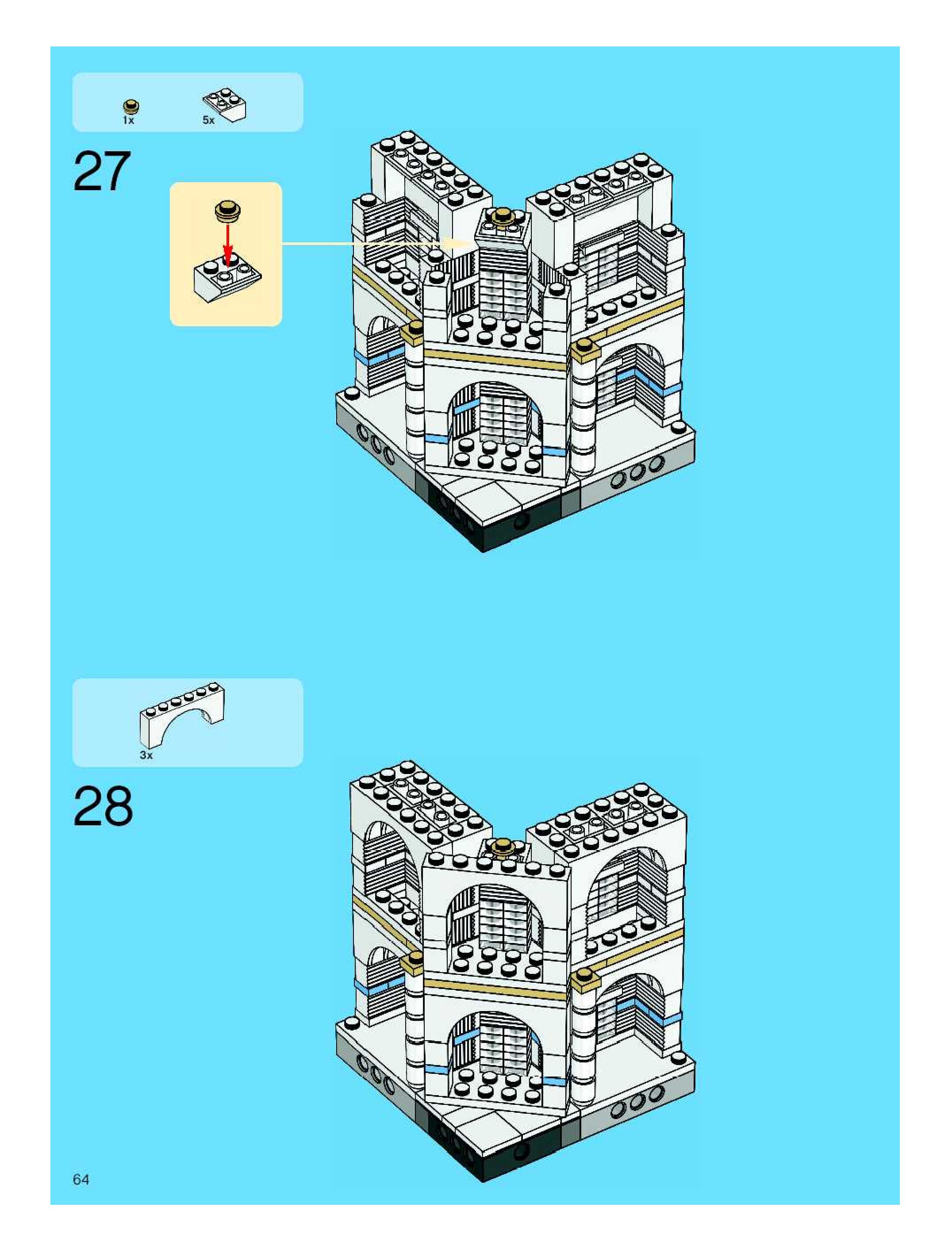 1x
5x

27

3x

28

64