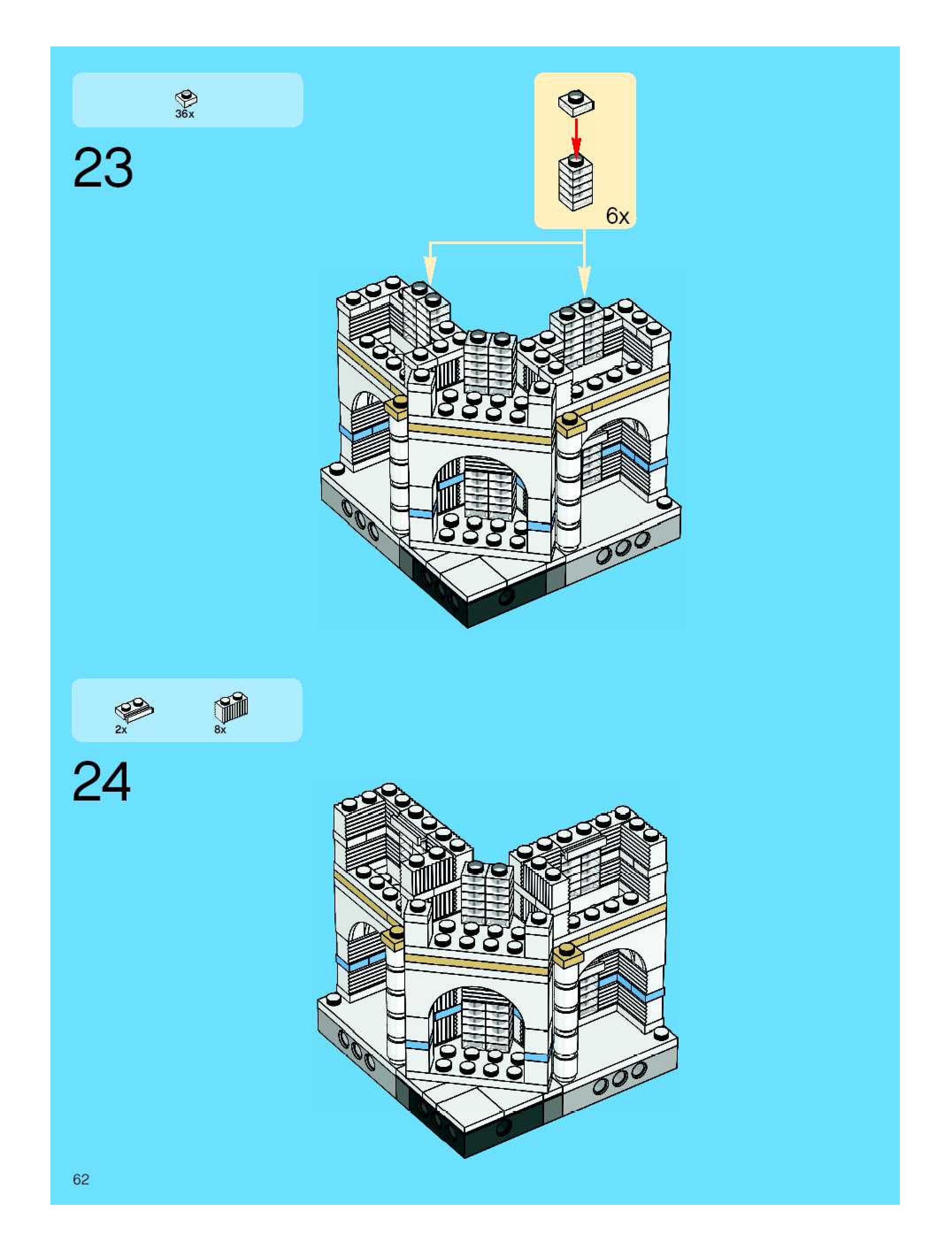 36x

23

6x

2x

8x

24

62