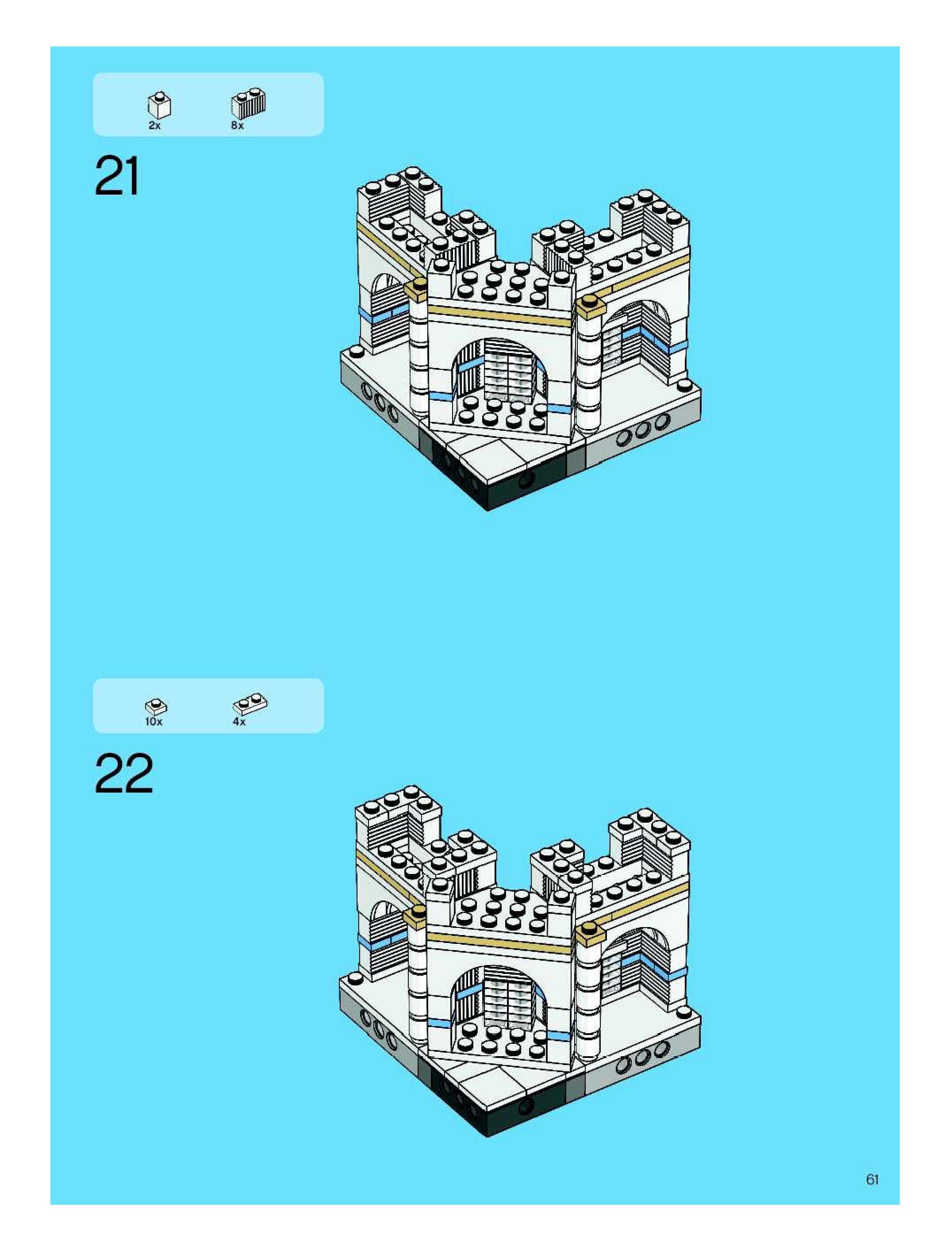 2x 8x

21

10x 4x

22

61