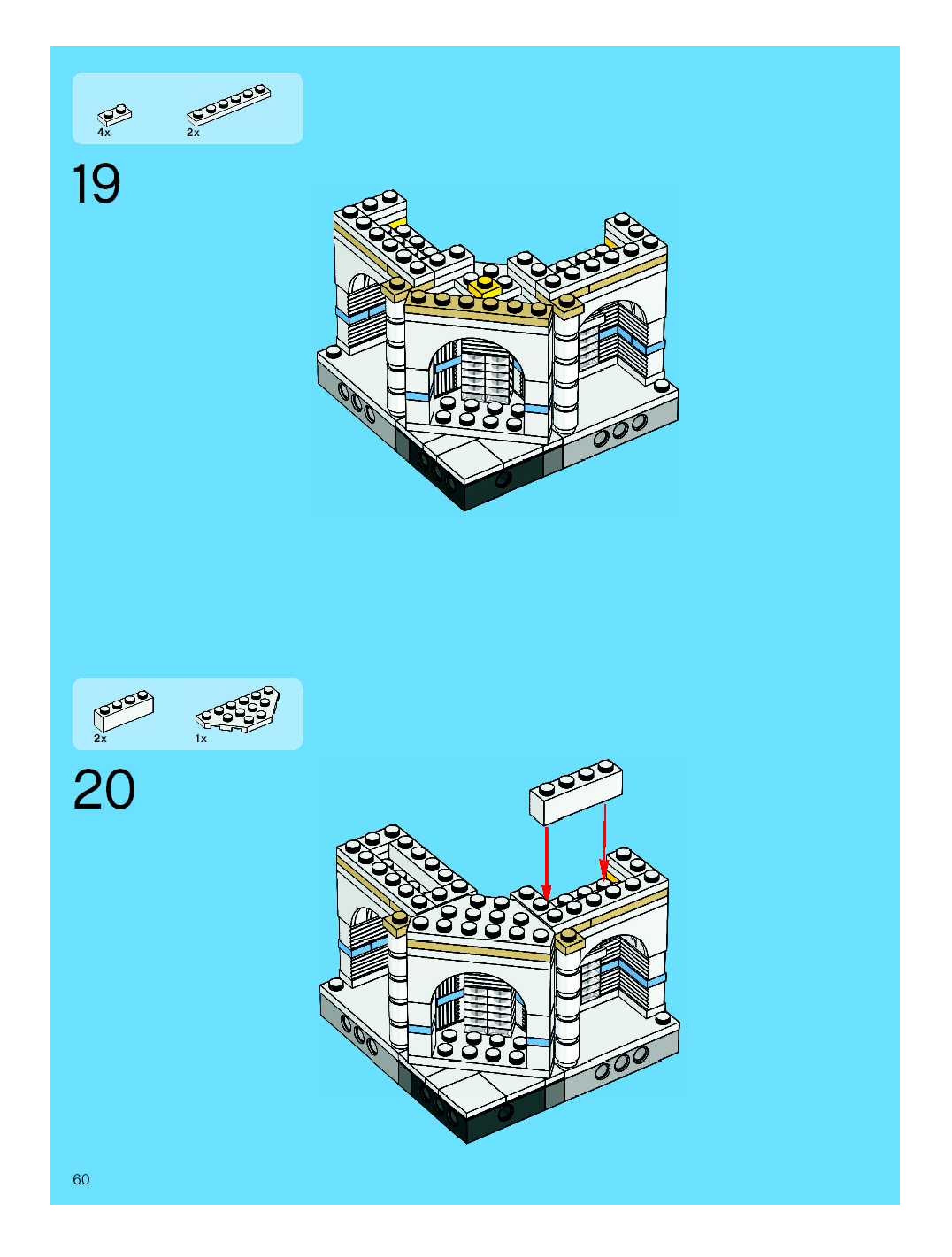 4x
2x

19

2x
1x

20

60