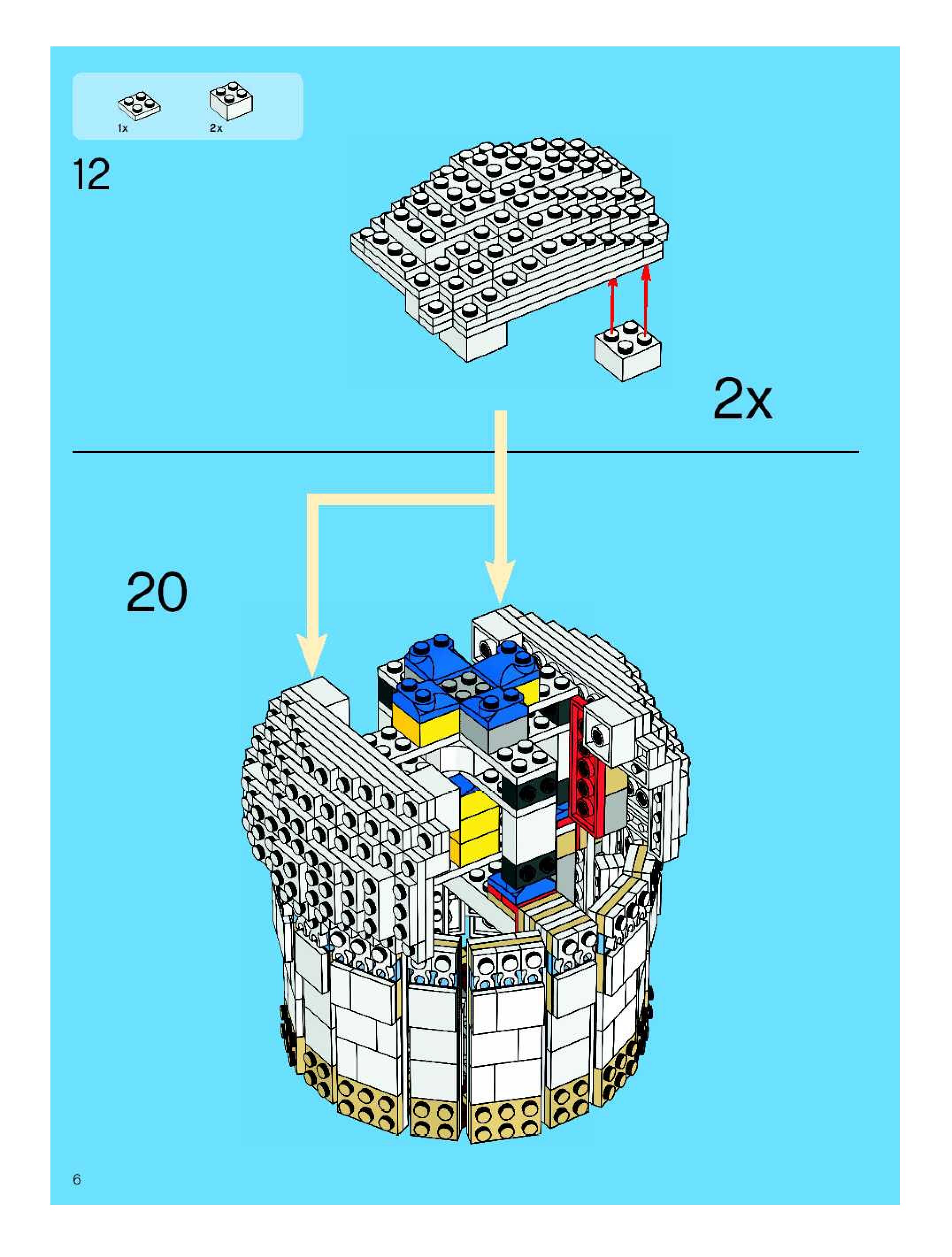 1x

2x

12

2x

20

6