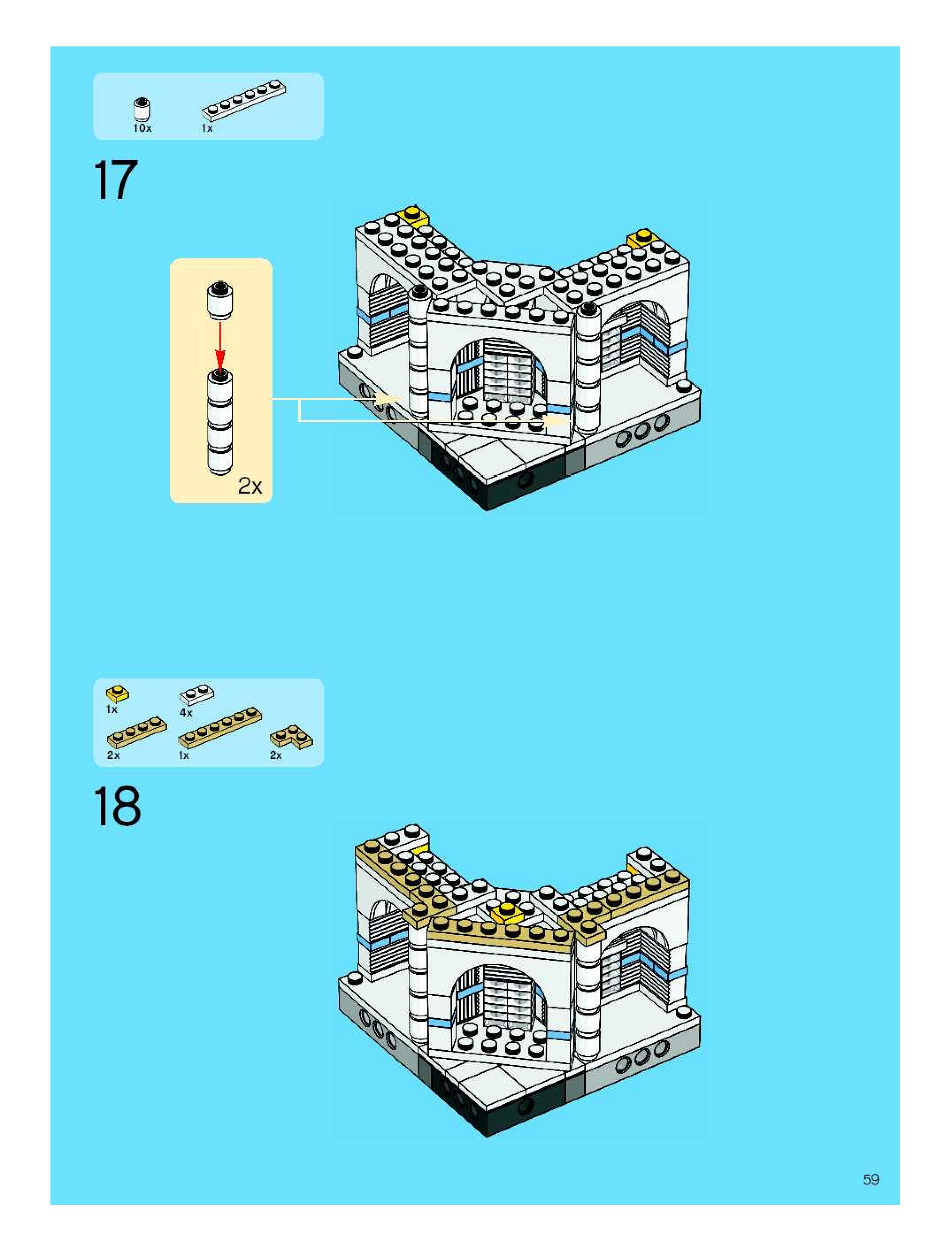 10x 1x

17

2x

1x 4x
2x 1x 2x

18

59