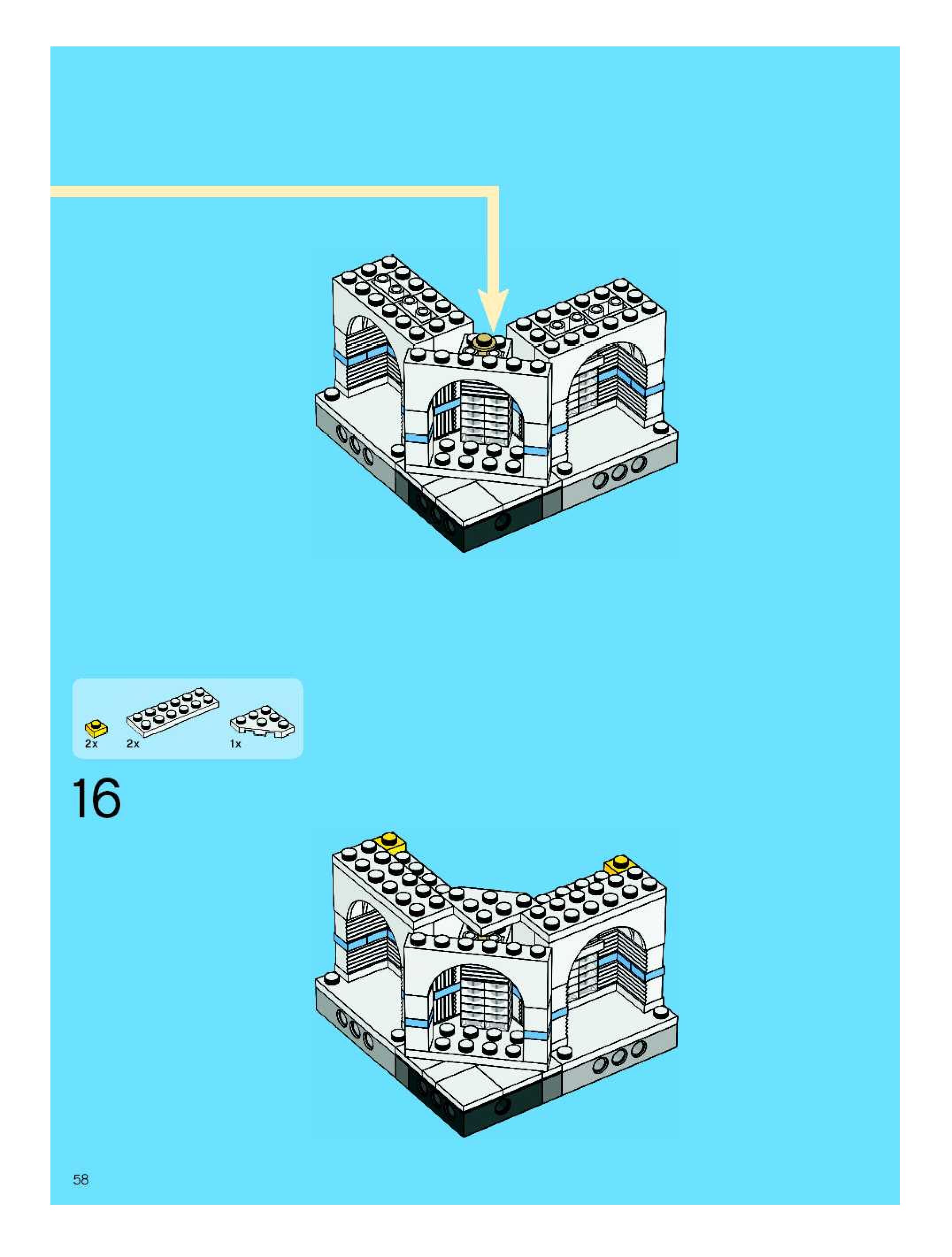 2x 2x 1x

16

58